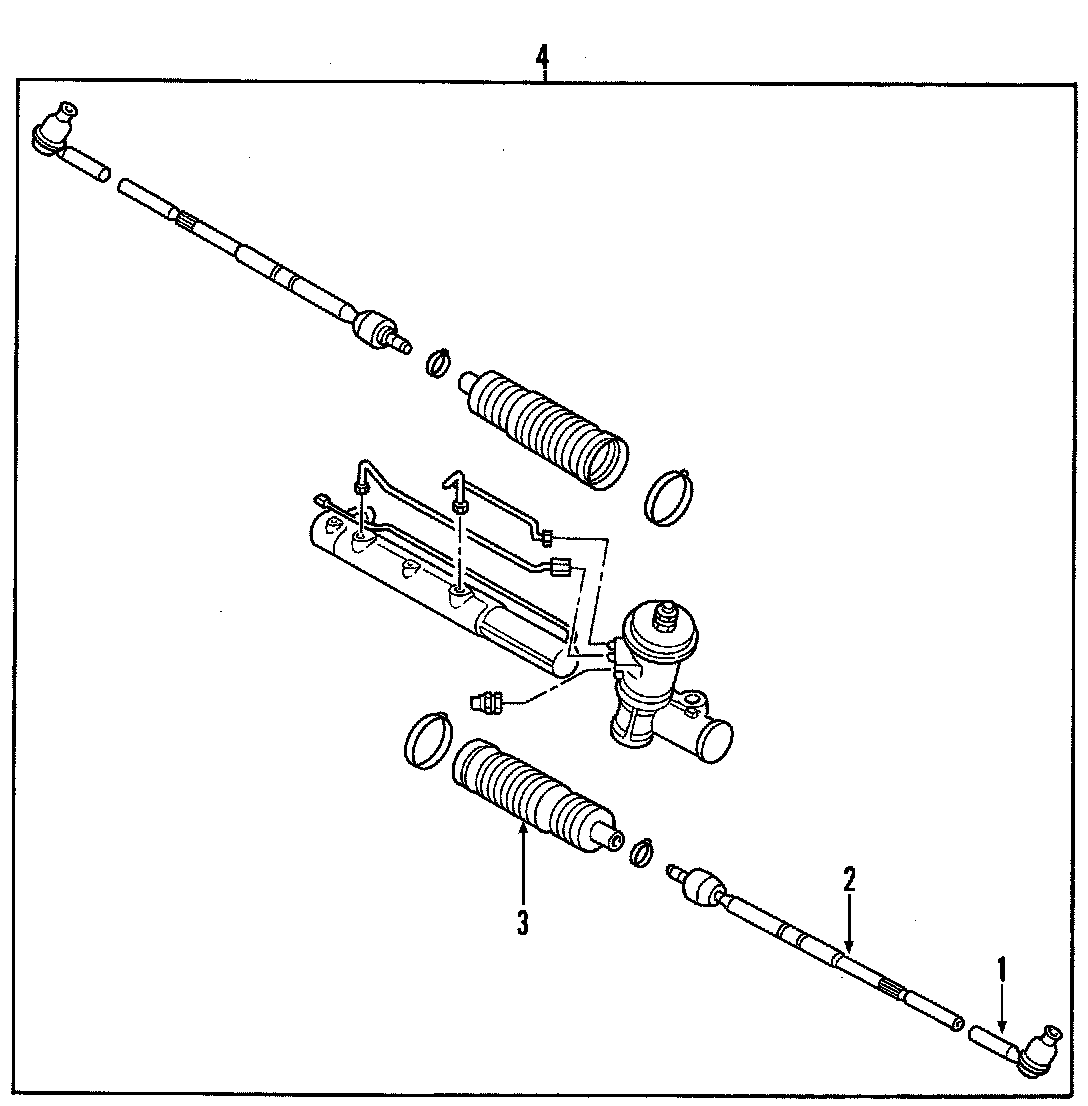 4
3
2
1