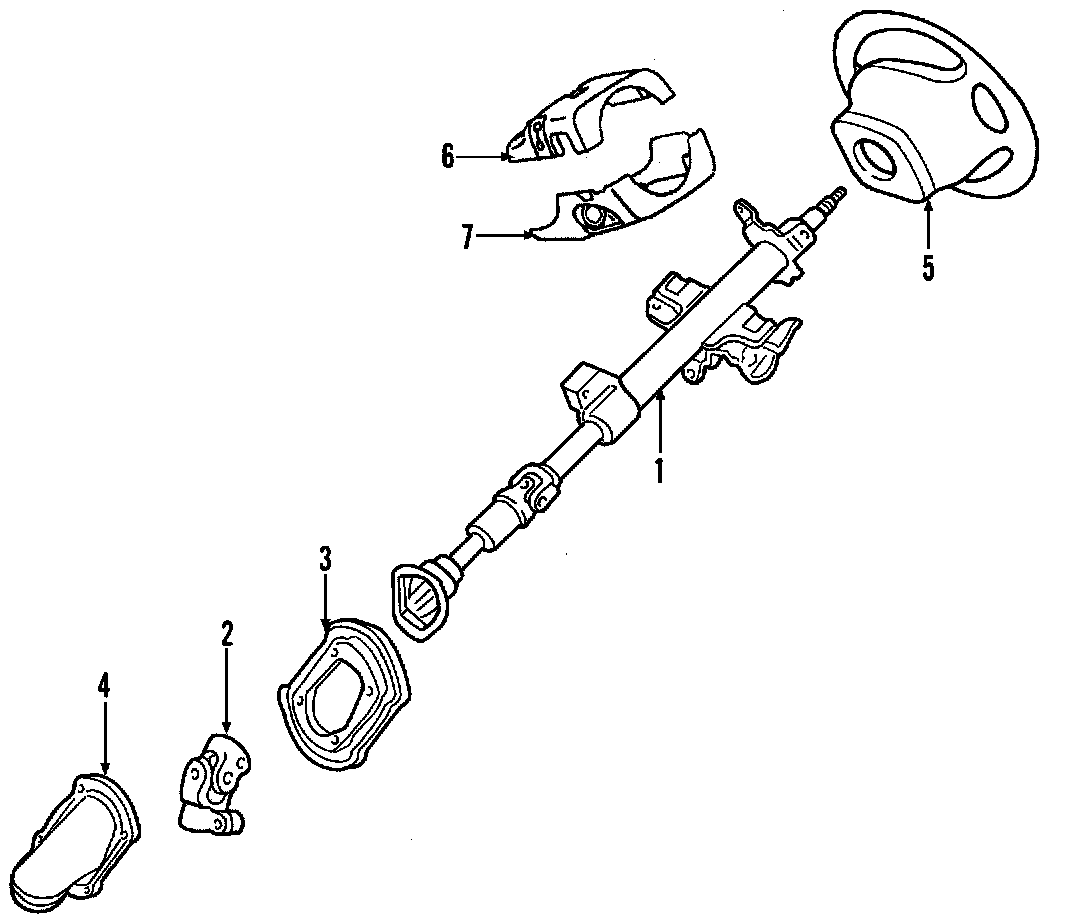 6
7
5
1
3
2
4