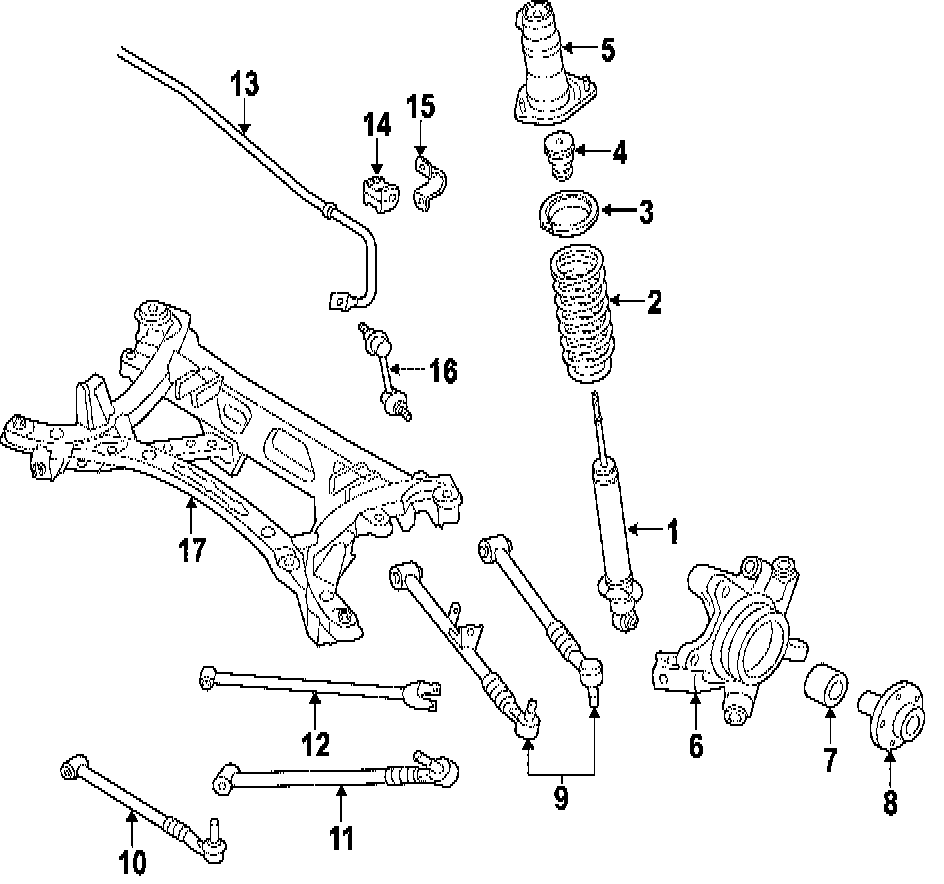 13
14
15
5
4
3
2
16
17
1
12
9
6
7
8
11
10