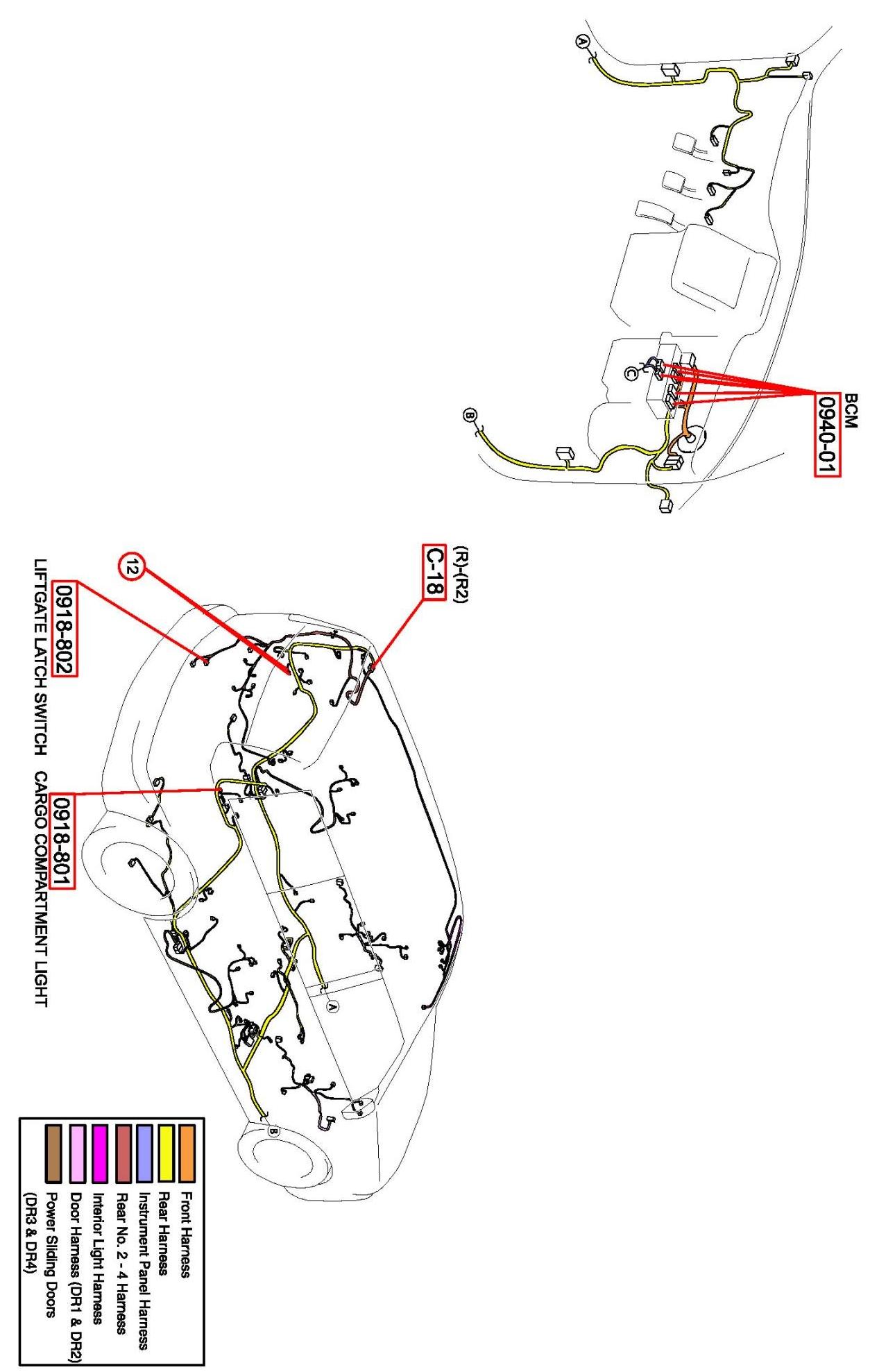 BCM
0940-01

A

B

C

(R)-(R2)
C-18

12

0918-802
LIFTGATE LATCH SWITCH

0918-801
CARGO COMPARTMENT LIGHT

A

B

Front Harness
Rear Harness
Instrument Panel Harness
Rear No. 2 - 4 Harness
Interior Light Harness
Door Harness (DR1 & DR2)
Power Sliding Doors (DR3 & DR4)