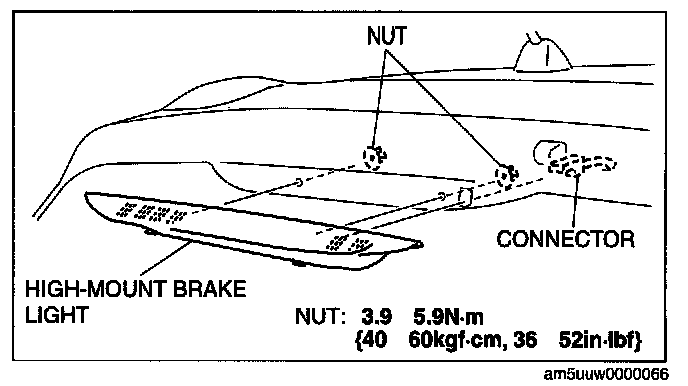 NUT

CONNECTOR

HIGH-MOUNT BRAKE LIGHT

NUT: 3.9 5.9N·m {40 60kgf·cm, 36 52in·lbf}

am5uuw0000066