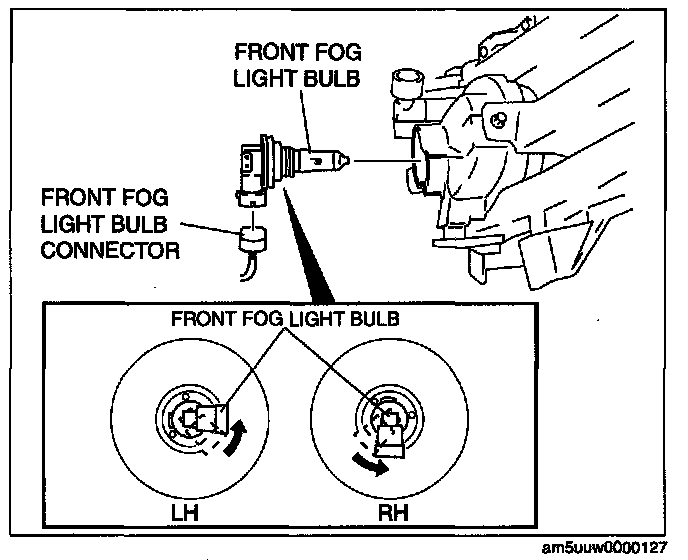 FRONT FOG LIGHT BULB

FRONT FOG LIGHT BULB CONNECTOR

FRONT FOG LIGHT BULB

LH

RH

am5uuw0000127