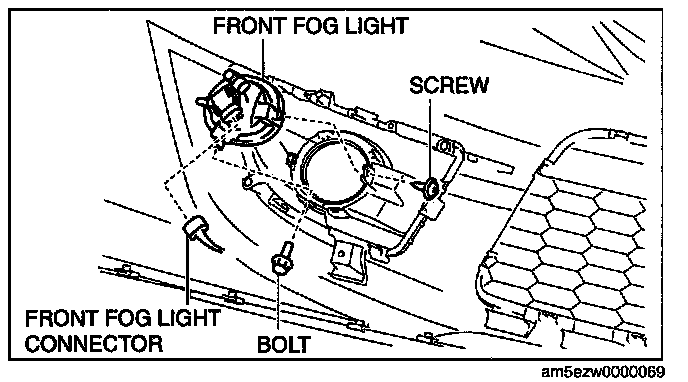 FRONT FOG LIGHT
SCREW
FRONT FOG LIGHT CONNECTOR
BOLT
am5ezw0000069