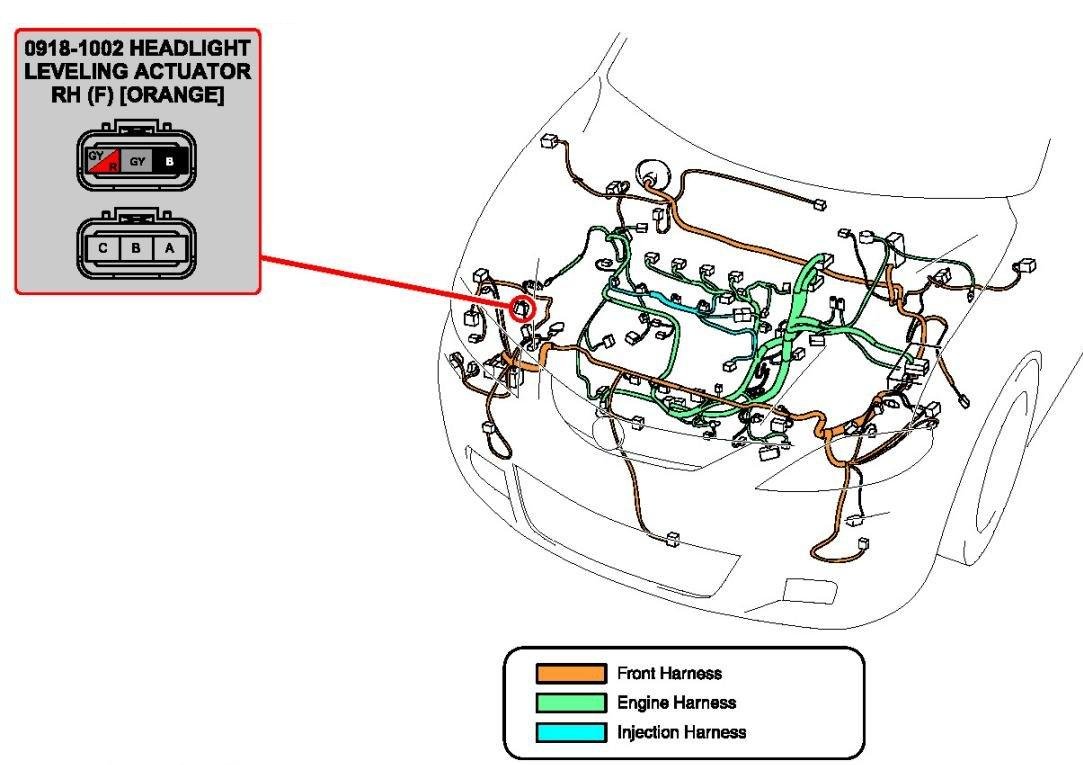 0918-1002 HEADLIGHT LEVELING ACTUATOR RH (F) [ORANGE]

GY R GY B

C B A

Front Harness
Engine Harness
Injection Harness