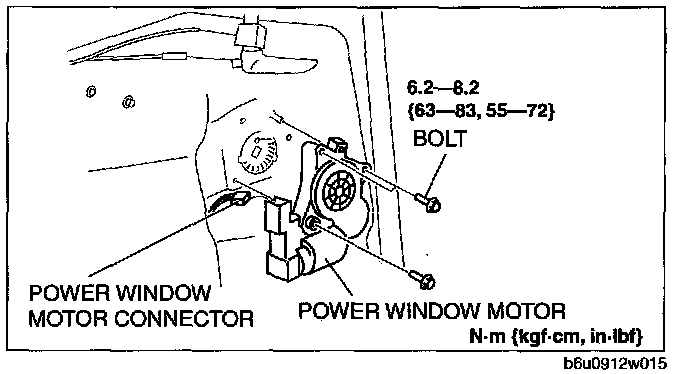 6.2—8.2
{63—83, 55—72}
BOLT

POWER WINDOW
MOTOR CONNECTOR

POWER WINDOW MOTOR

N·m {kgf·cm, in·lbf}

b6u0912w015