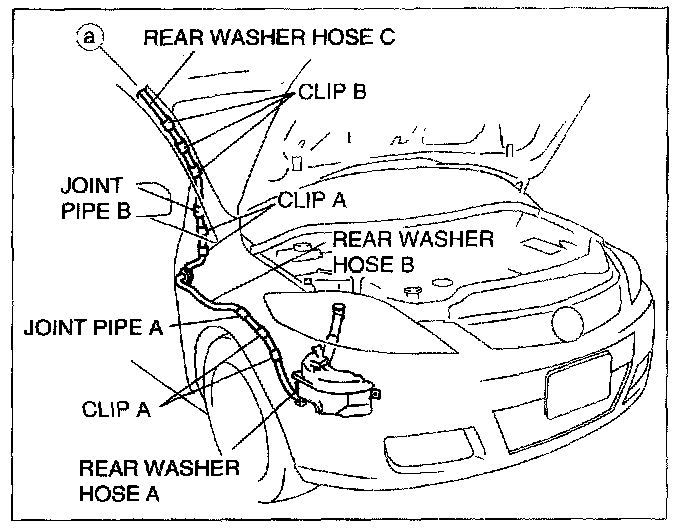 a

REAR WASHER HOSE C

CLIP B

JOINT PIPE B

CLIP A

REAR WASHER HOSE B

JOINT PIPE A

CLIP A

REAR WASHER HOSE A