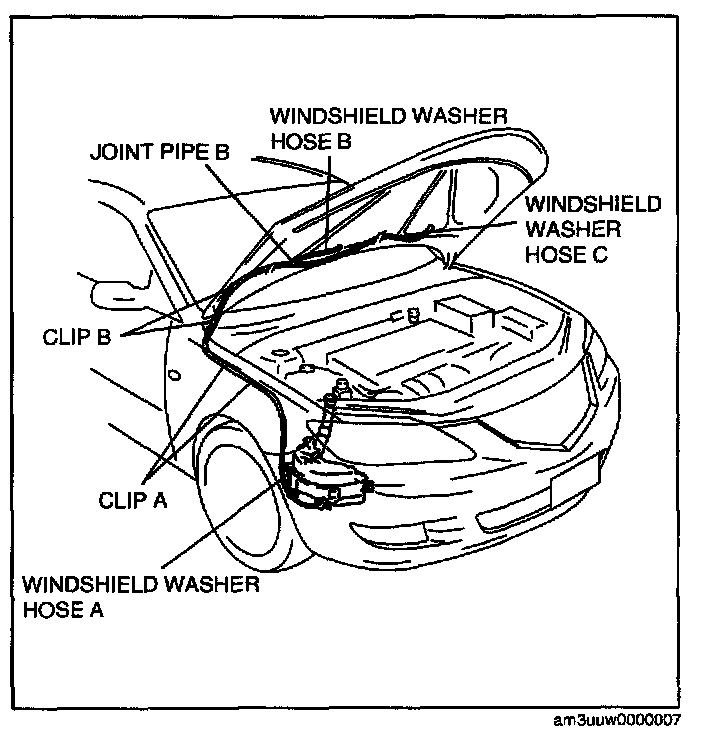 WINDSHIELD WASHER HOSE B

JOINT PIPE B

WINDSHIELD WASHER HOSE C

CLIP B

CLIP A

WINDSHIELD WASHER HOSE A

am3uuw0000007