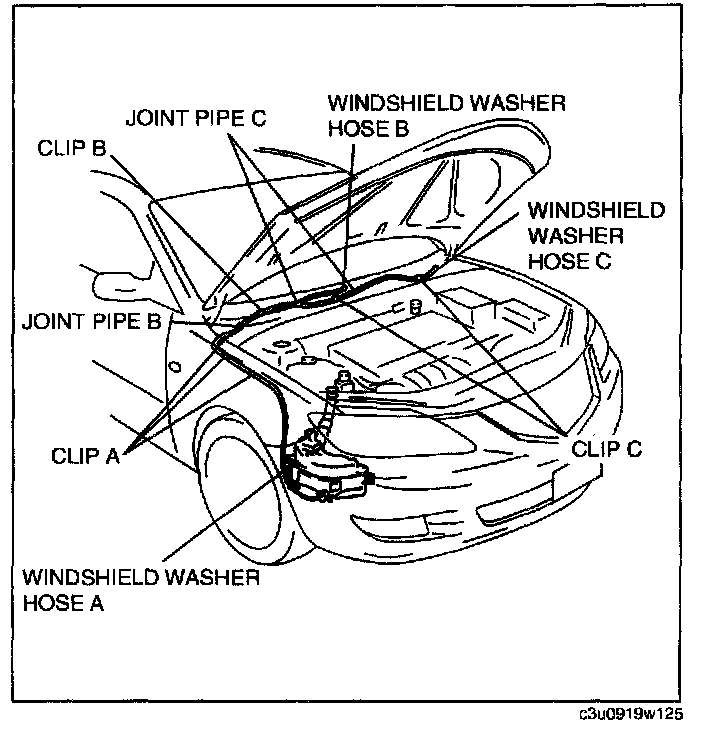 JOINT PIPE C

WINDSHIELD WASHER HOSE B

CLIP B

WINDSHIELD WASHER HOSE C

JOINT PIPE B

CLIP A

CLIP C

WINDSHIELD WASHER HOSE A

c3u0919w125