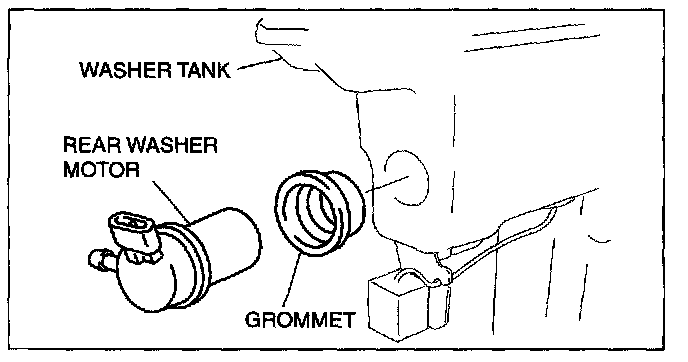 WASHER TANK

REAR WASHER MOTOR

GROMMET