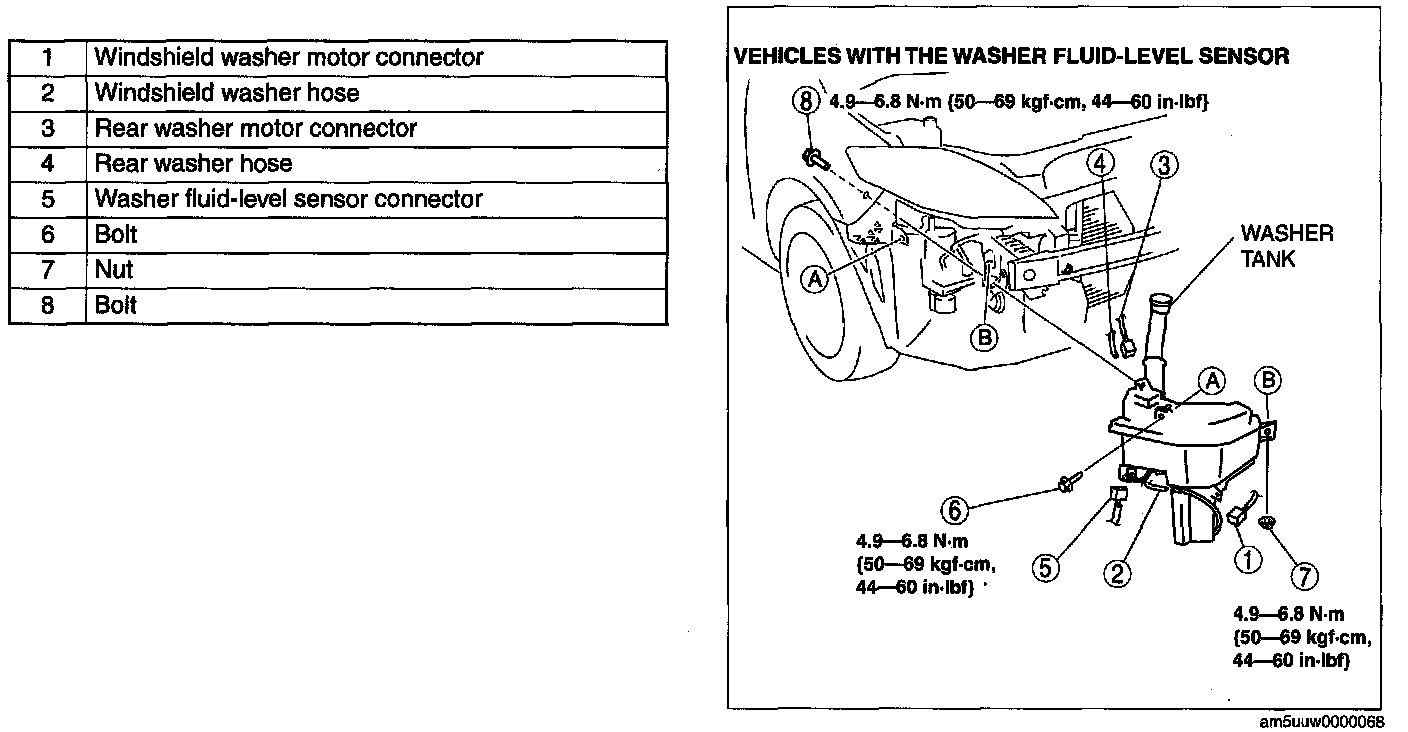 | 1 | Windshield washer motor connector |
|---|---|
| 2 | Windshield washer hose |
| 3 | Rear washer motor connector |
| 4 | Rear washer hose |
| 5 | Washer fluid-level sensor connector |
| 6 | Bolt |
| 7 | Nut |
| 8 | Bolt |

VEHICLES WITH THE WASHER FLUID-LEVEL SENSOR

8 4.9—6.8 N·m {50—69 kgf·cm, 44—60 in·lbf}

4 3

WASHER TANK

A

B

A B

6

4.9—6.8 N·m {50—69 kgf·cm, 44—60 in·lbf}

5 2 1 7

4.9—6.8 N·m {50—69 kgf·cm, 44—60 in·lbf}

am5uuw0000068