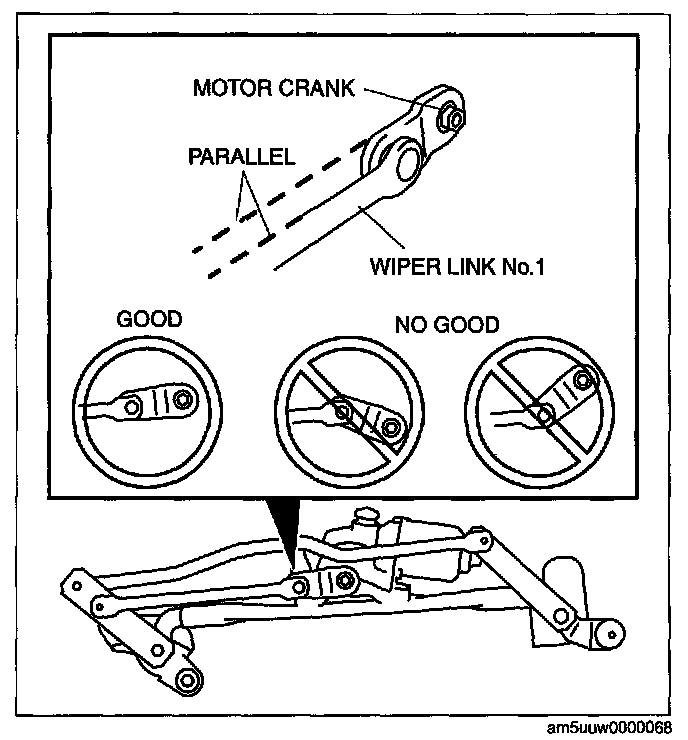 MOTOR CRANK
PARALLEL
WIPER LINK No.1
GOOD
NO GOOD
am5uuw0000068