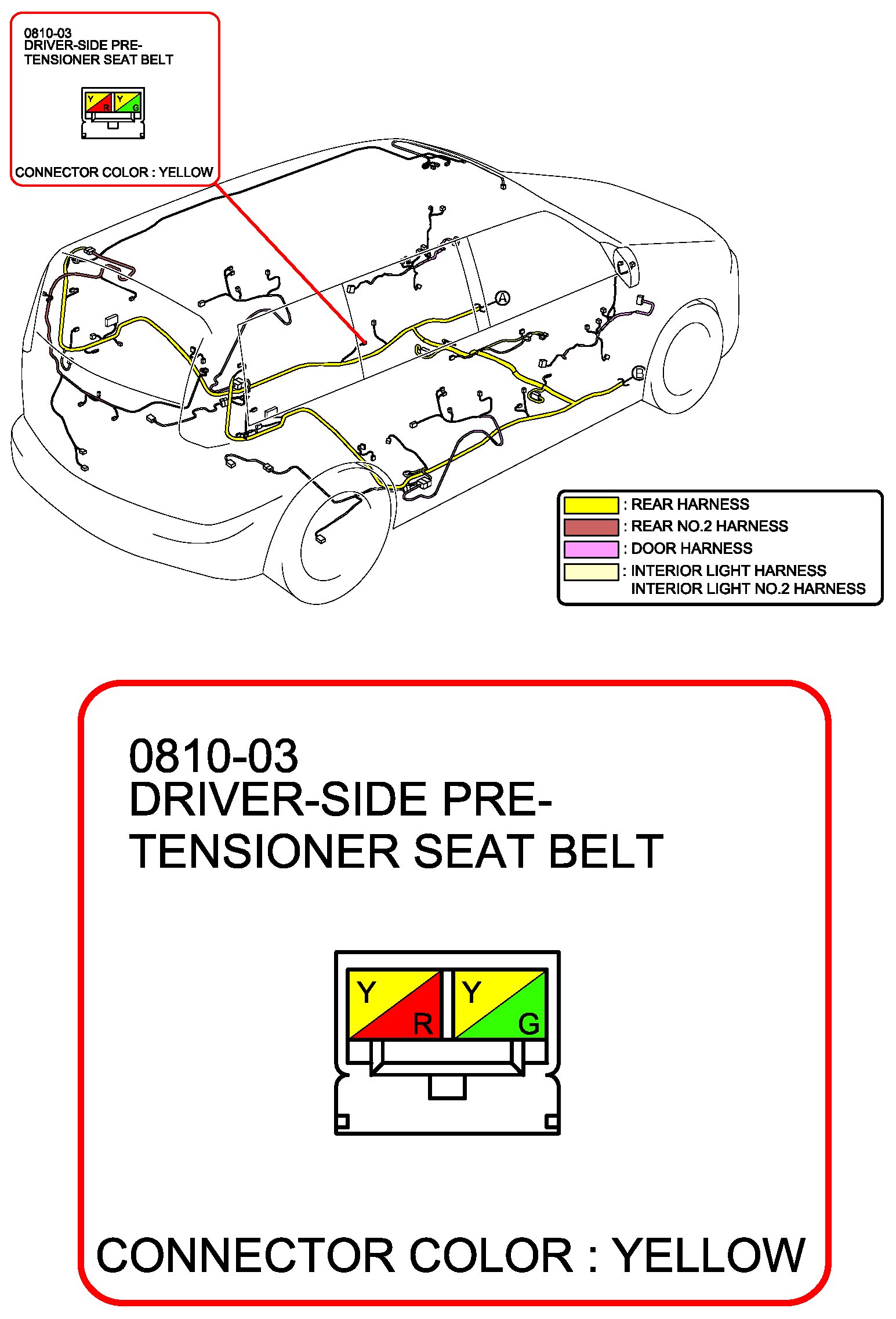 0810-03
DRIVER-SIDE PRE-TENSIONER SEAT BELT

Y R Y G

CONNECTOR COLOR : YELLOW

A

B

: REAR HARNESS
: REAR NO.2 HARNESS
: DOOR HARNESS
: INTERIOR LIGHT HARNESS
INTERIOR LIGHT NO.2 HARNESS

0810-03
DRIVER-SIDE PRE-TENSIONER SEAT BELT

Y R Y G

CONNECTOR COLOR : YELLOW