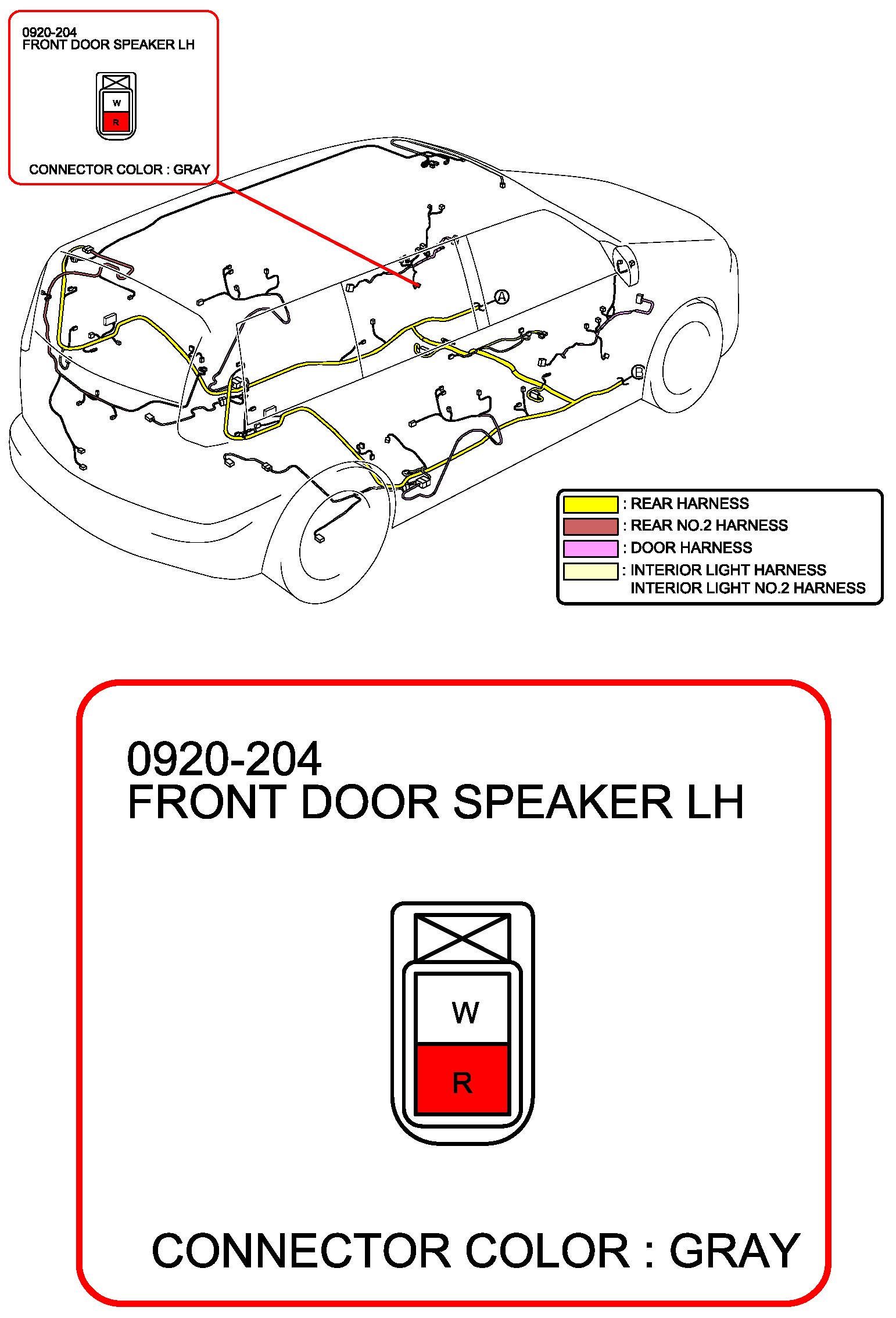 0920-204
FRONT DOOR SPEAKER LH

W
R

CONNECTOR COLOR : GRAY

A

B

: REAR HARNESS
: REAR NO.2 HARNESS
: DOOR HARNESS
: INTERIOR LIGHT HARNESS
INTERIOR LIGHT NO.2 HARNESS

0920-204
FRONT DOOR SPEAKER LH

W
R

CONNECTOR COLOR : GRAY