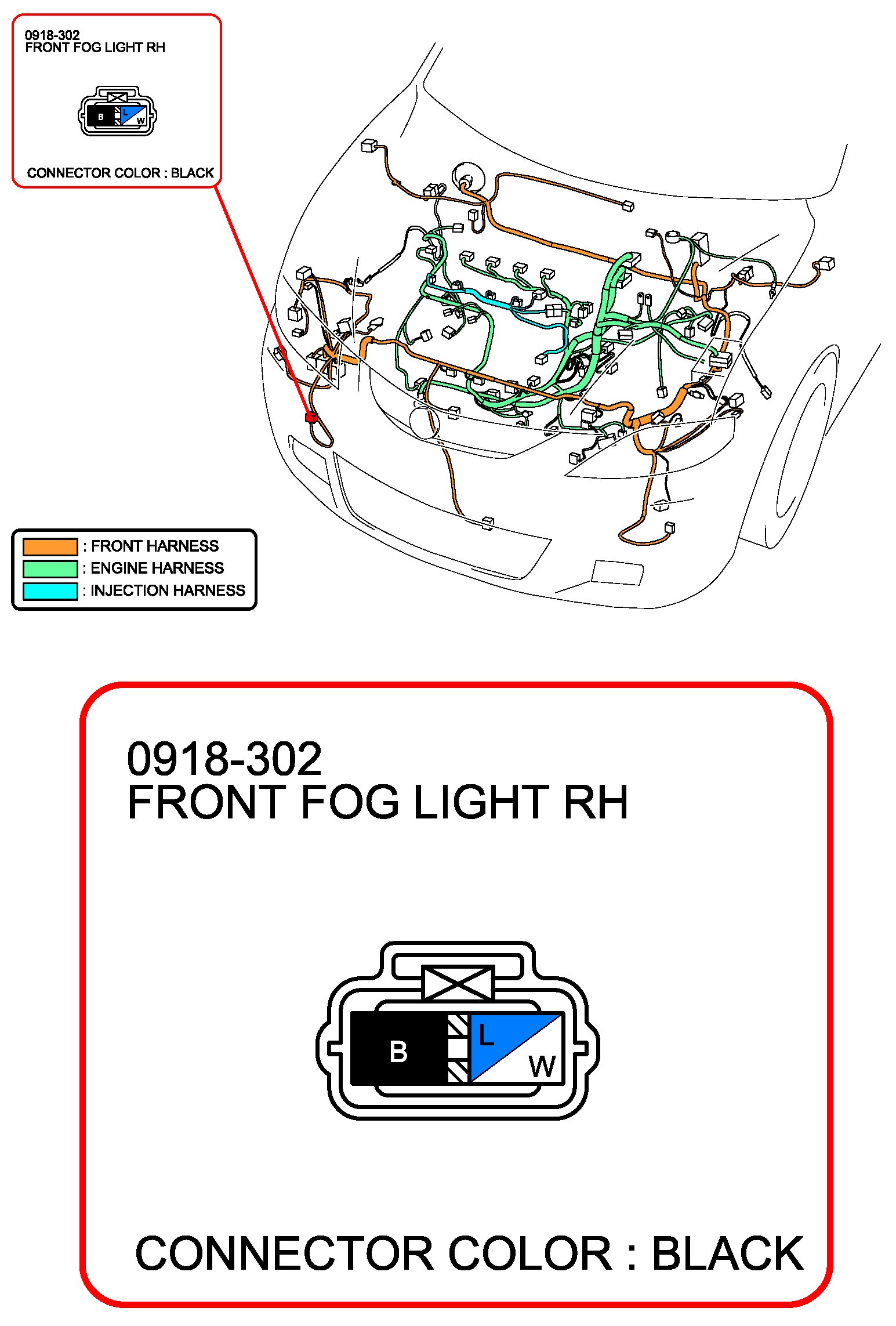 0918-302
FRONT FOG LIGHT RH

B L W

CONNECTOR COLOR : BLACK

: FRONT HARNESS
: ENGINE HARNESS
: INJECTION HARNESS

0918-302
FRONT FOG LIGHT RH

B L W

CONNECTOR COLOR : BLACK