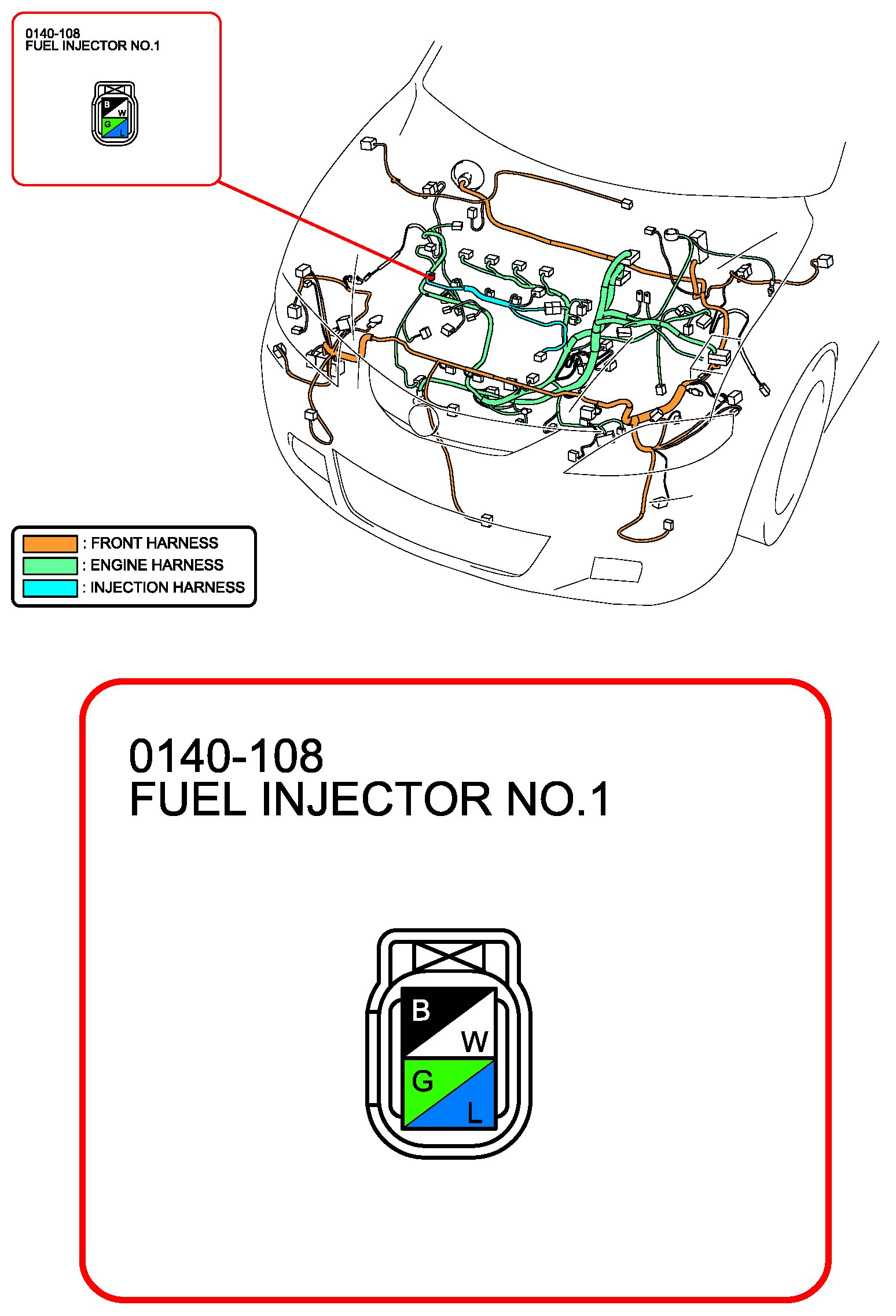 0140-108
FUEL INJECTOR NO.1

B
W
G
L

: FRONT HARNESS
: ENGINE HARNESS
: INJECTION HARNESS

0140-108
FUEL INJECTOR NO.1

B
W
G
L