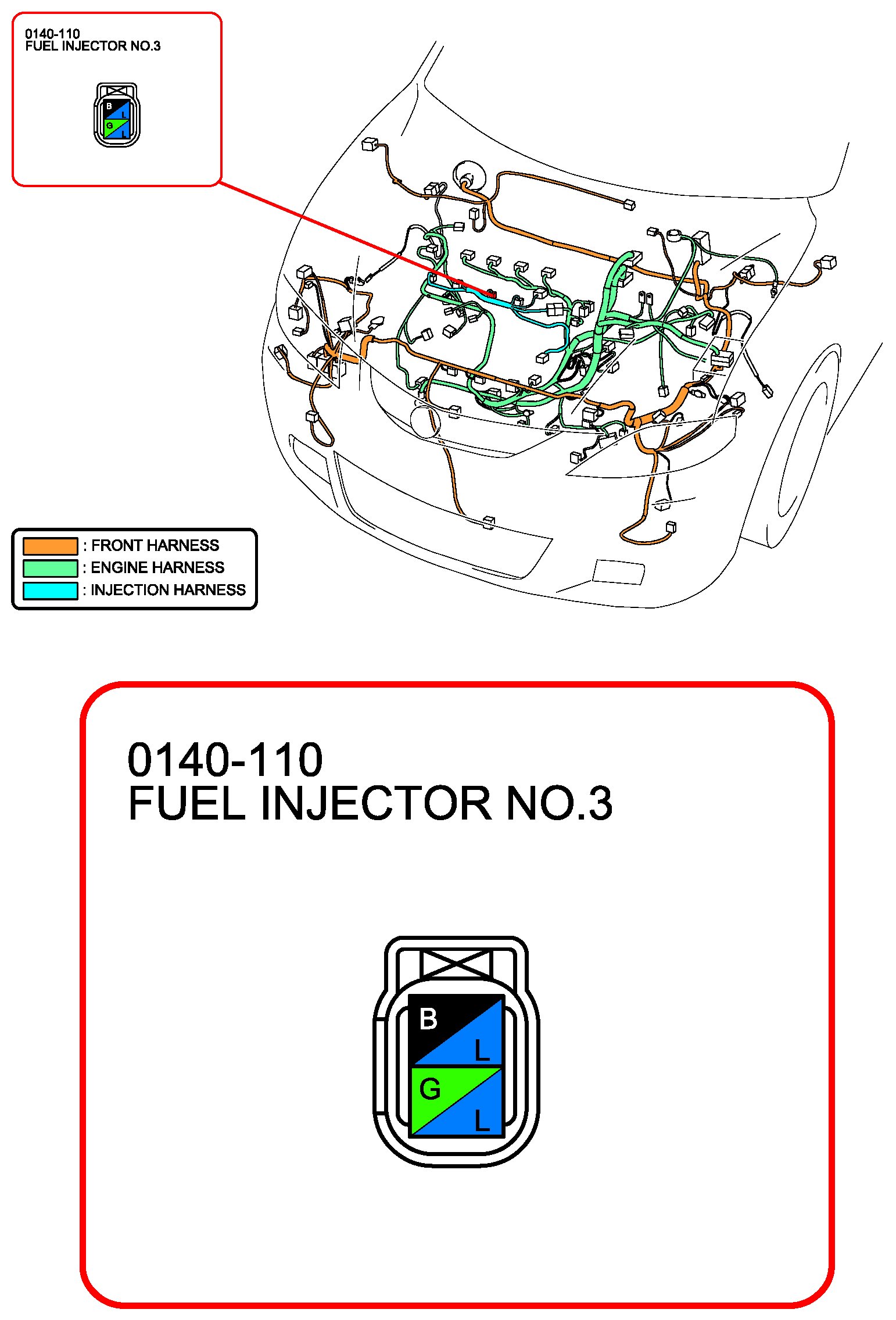 0140-110
FUEL INJECTOR NO.3

B
L
G
L

: FRONT HARNESS
: ENGINE HARNESS
: INJECTION HARNESS

0140-110
FUEL INJECTOR NO.3

B
L
G
L