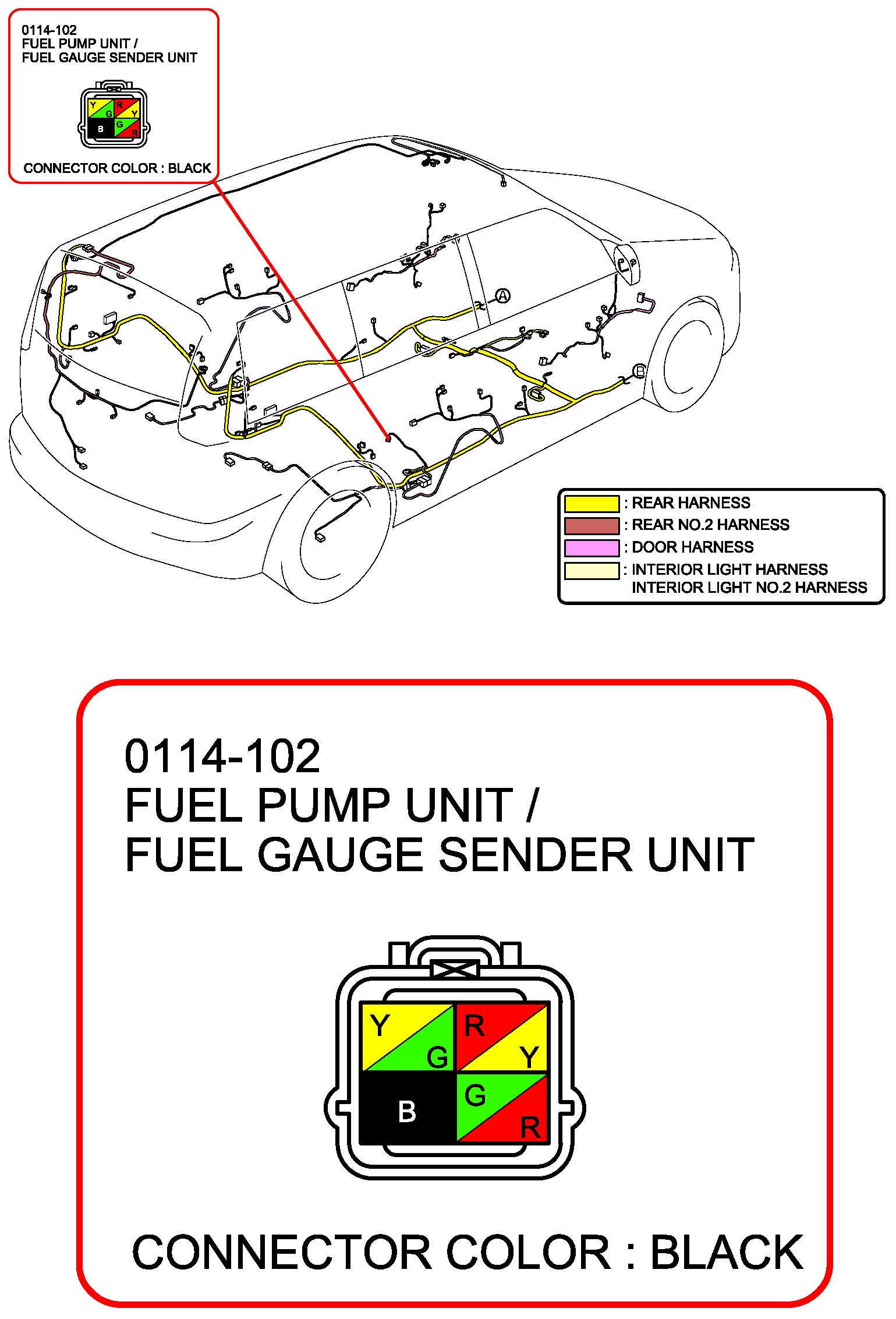 0114-102
FUEL PUMP UNIT /
FUEL GAUGE SENDER UNIT

Y G R Y
B G R

CONNECTOR COLOR : BLACK

A

B

: REAR HARNESS
: REAR NO.2 HARNESS
: DOOR HARNESS
: INTERIOR LIGHT HARNESS
INTERIOR LIGHT NO.2 HARNESS

0114-102
FUEL PUMP UNIT /
FUEL GAUGE SENDER UNIT

Y G R Y
B G R

CONNECTOR COLOR : BLACK