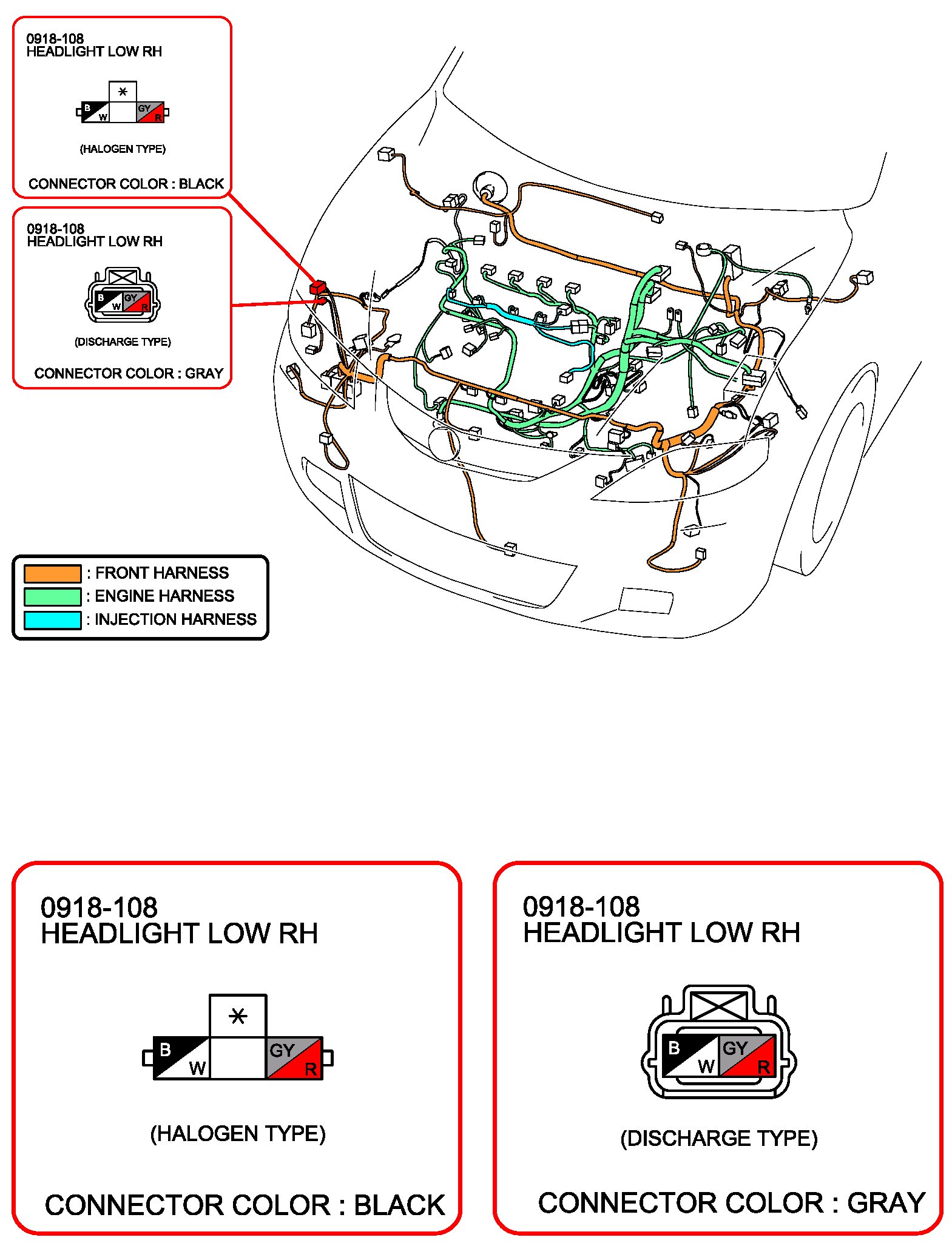 0918-108
HEADLIGHT LOW RH

*

B W GY R

(HALOGEN TYPE)

CONNECTOR COLOR : BLACK

0918-108
HEADLIGHT LOW RH

B W GY R

(DISCHARGE TYPE)

CONNECTOR COLOR : GRAY

: FRONT HARNESS
: ENGINE HARNESS
: INJECTION HARNESS

0918-108
HEADLIGHT LOW RH

*

B W GY R

(HALOGEN TYPE)

CONNECTOR COLOR : BLACK

0918-108
HEADLIGHT LOW RH

B W GY R

(DISCHARGE TYPE)

CONNECTOR COLOR : GRAY