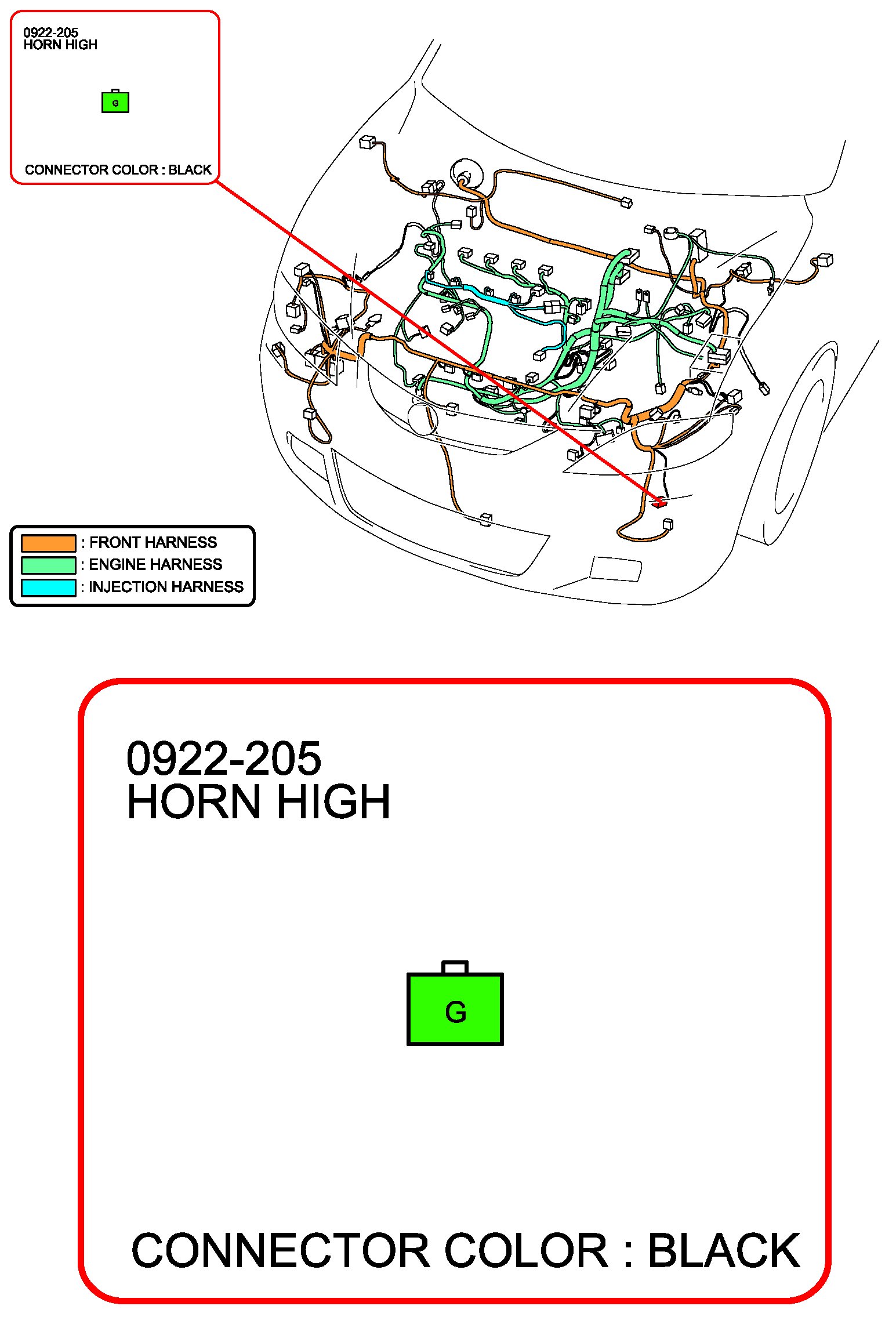 0922-205
HORN HIGH

G

CONNECTOR COLOR : BLACK

: FRONT HARNESS
: ENGINE HARNESS
: INJECTION HARNESS

0922-205
HORN HIGH

G

CONNECTOR COLOR : BLACK