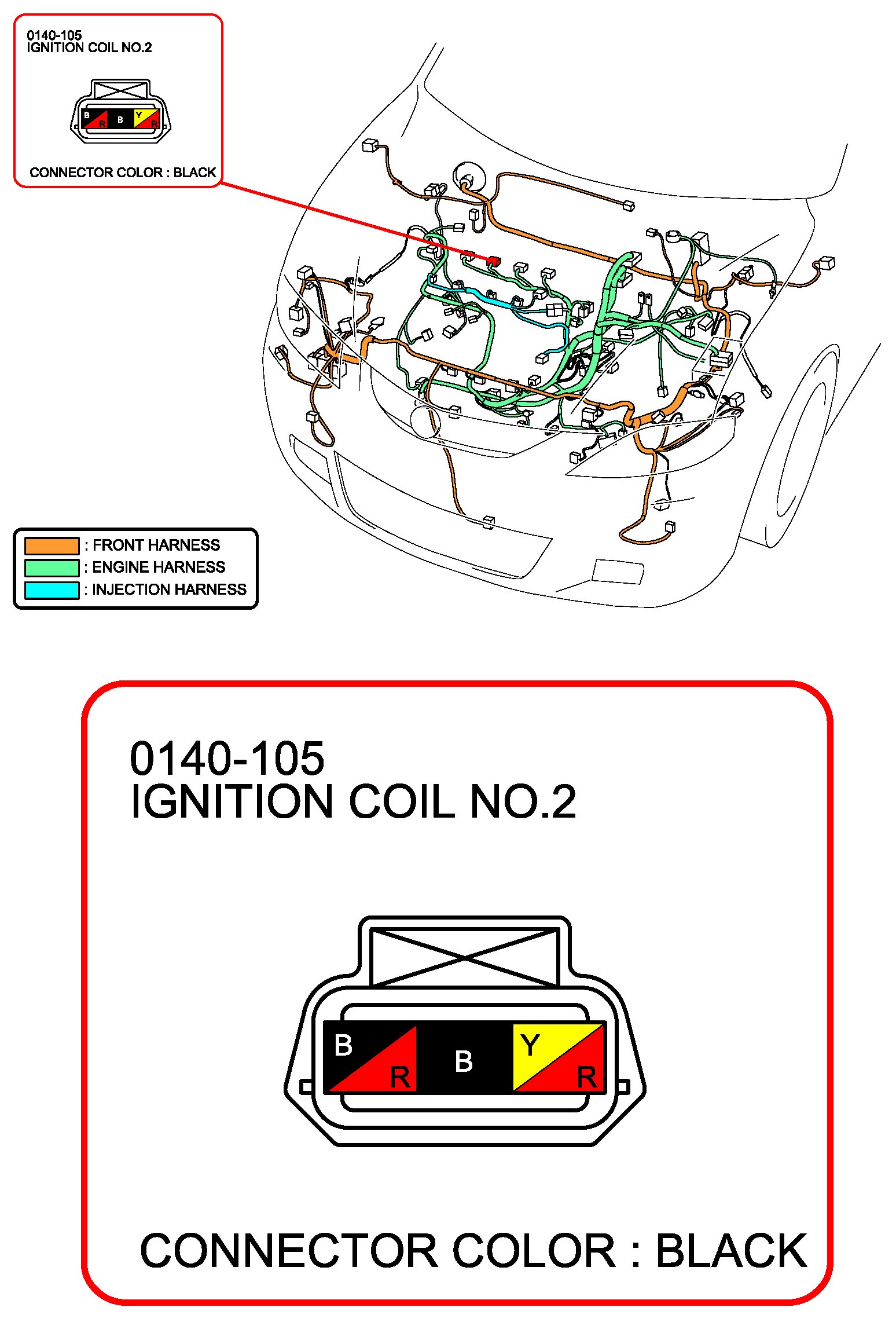 0140-105
IGNITION COIL NO.2

B R B Y R

CONNECTOR COLOR : BLACK

: FRONT HARNESS
: ENGINE HARNESS
: INJECTION HARNESS

0140-105
IGNITION COIL NO.2

B R B Y R

CONNECTOR COLOR : BLACK