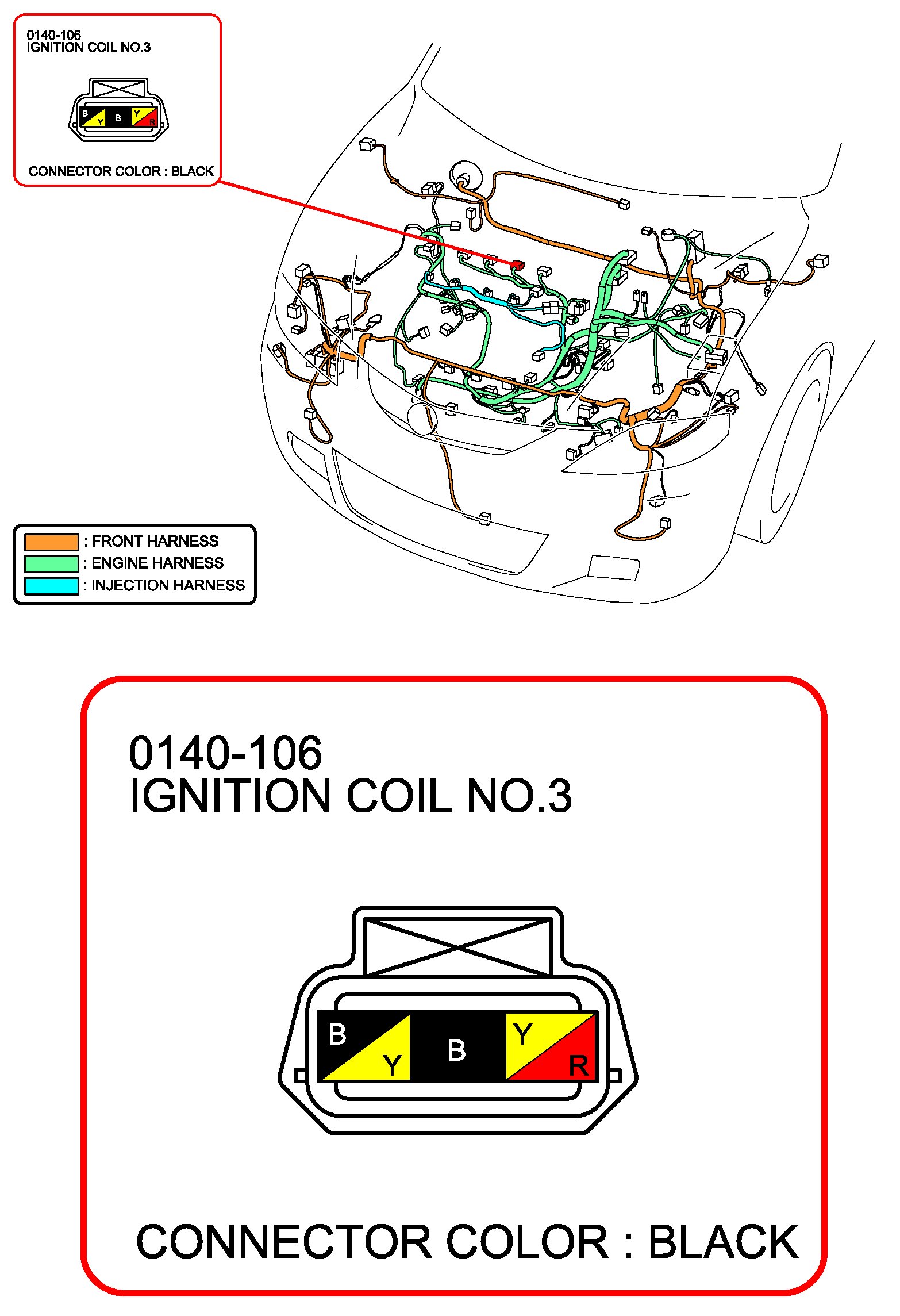 0140-106
IGNITION COIL NO.3

B Y B Y R

CONNECTOR COLOR : BLACK

: FRONT HARNESS
: ENGINE HARNESS
: INJECTION HARNESS

0140-106
IGNITION COIL NO.3

B Y B Y R

CONNECTOR COLOR : BLACK