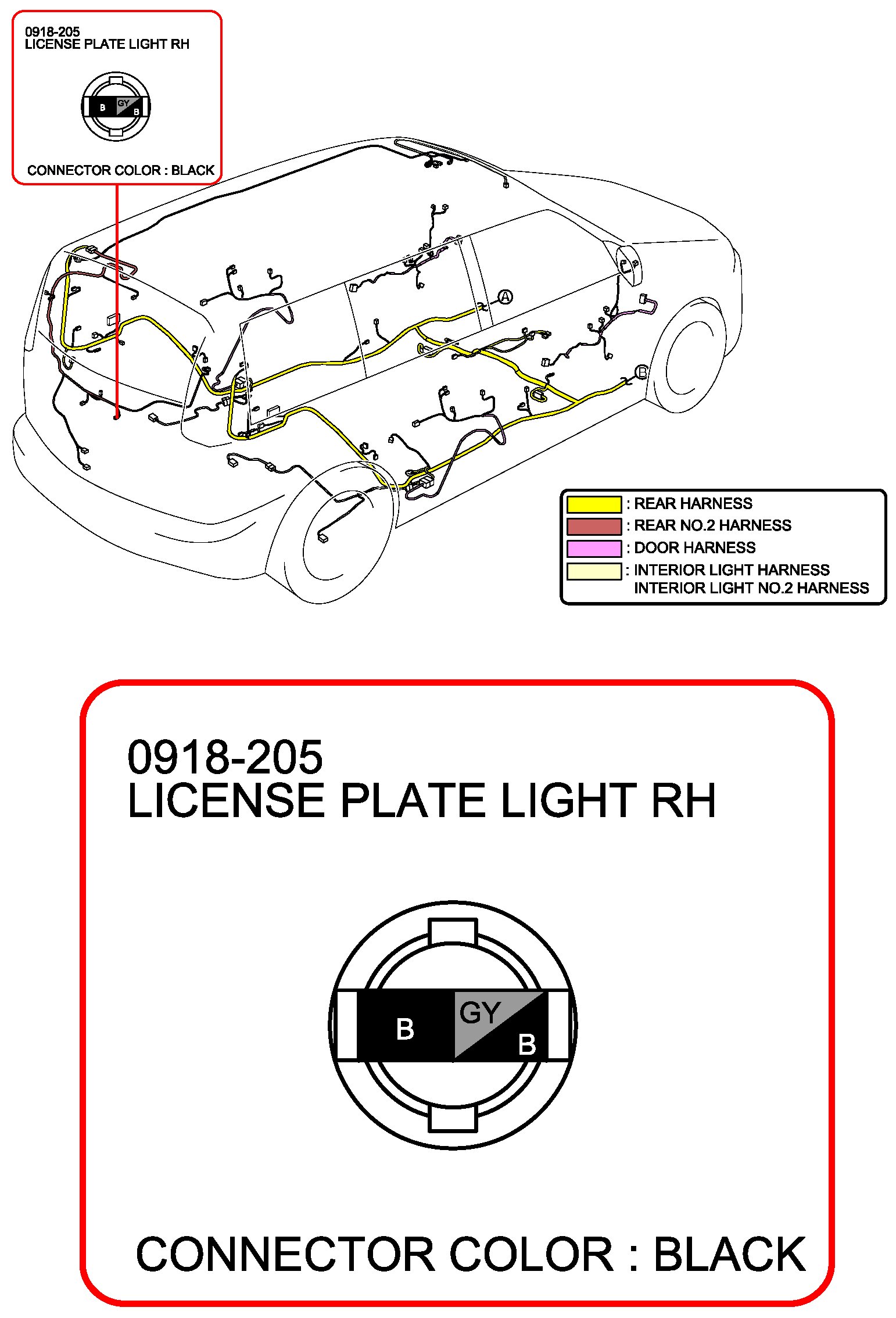 0918-205
LICENSE PLATE LIGHT RH

B GY B

CONNECTOR COLOR : BLACK

A

B

: REAR HARNESS
: REAR NO.2 HARNESS
: DOOR HARNESS
: INTERIOR LIGHT HARNESS
INTERIOR LIGHT NO.2 HARNESS

0918-205
LICENSE PLATE LIGHT RH

B GY B

CONNECTOR COLOR : BLACK