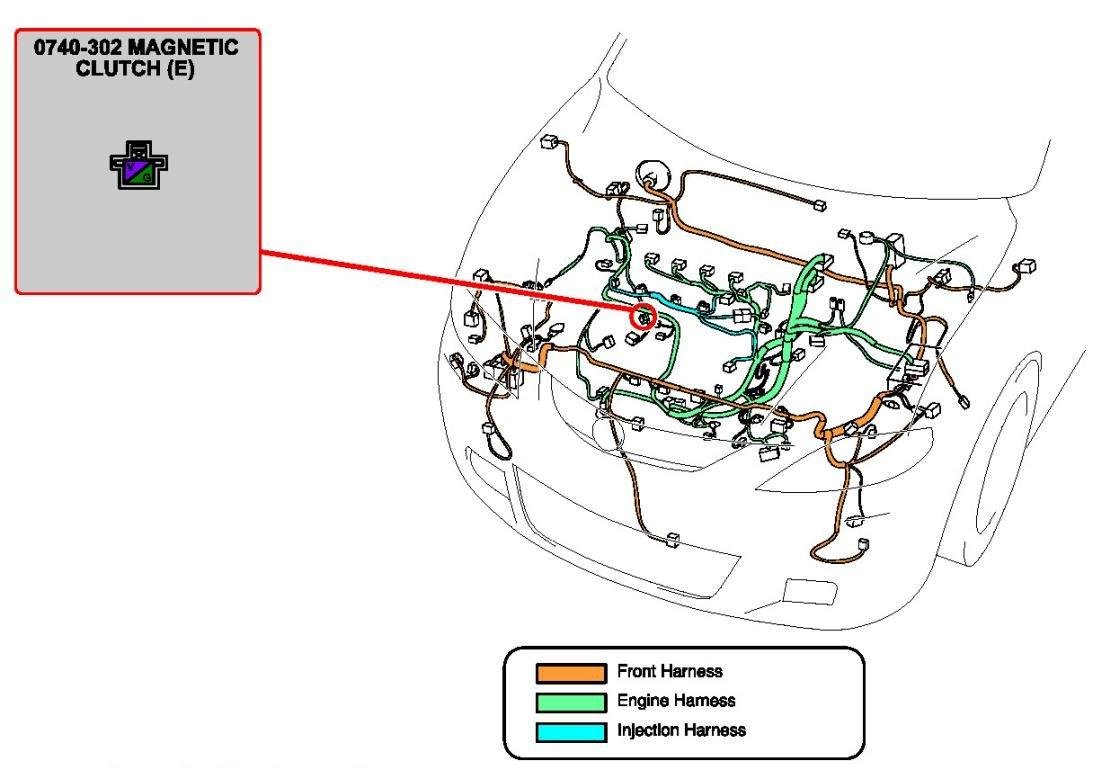 0740-302 MAGNETIC CLUTCH (E)

V G

Front Harness
Engine Harness
Injection Harness