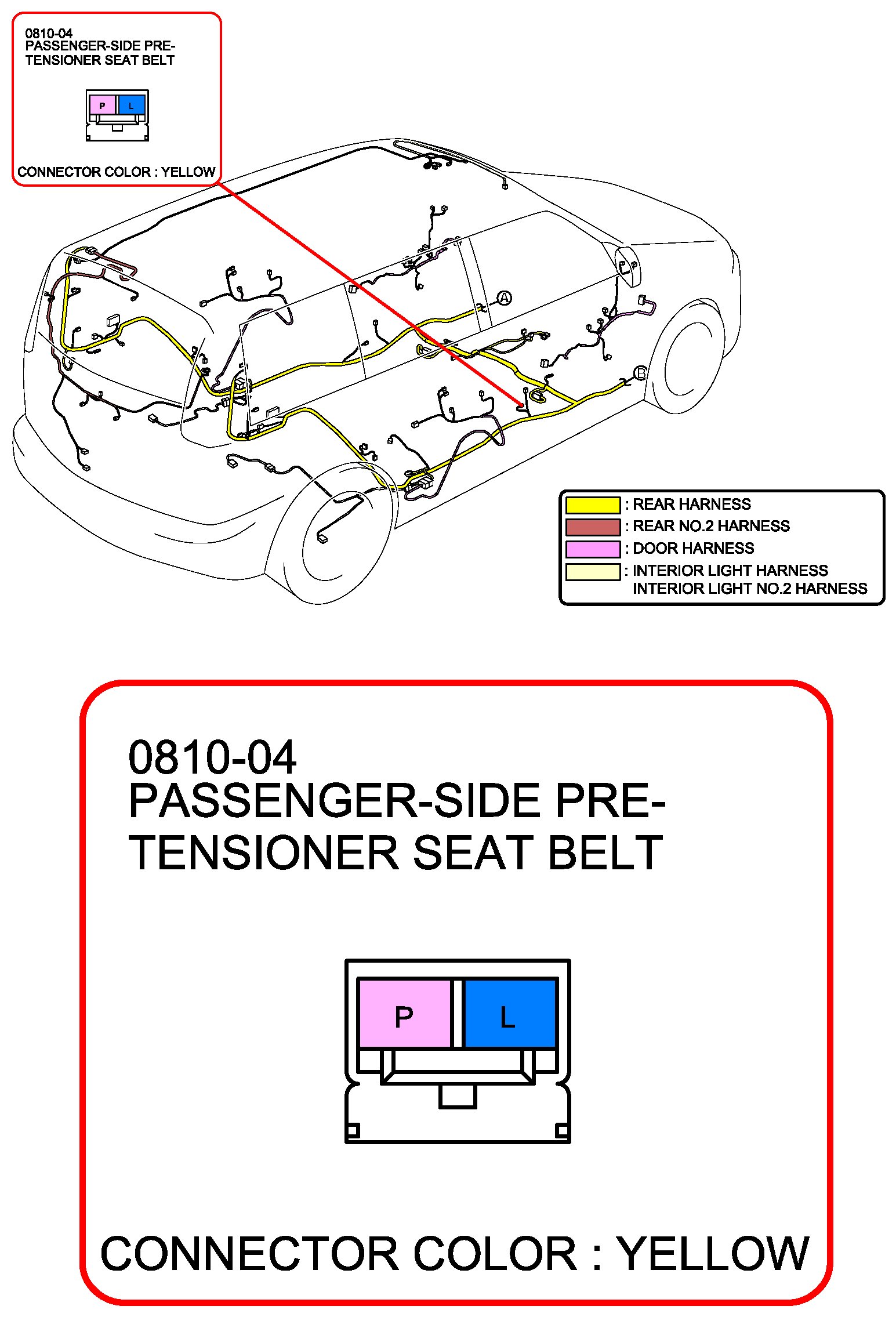 0810-04
PASSENGER-SIDE PRE-TENSIONER SEAT BELT

P L

CONNECTOR COLOR : YELLOW

A

B

: REAR HARNESS
: REAR NO.2 HARNESS
: DOOR HARNESS
: INTERIOR LIGHT HARNESS
INTERIOR LIGHT NO.2 HARNESS

0810-04
PASSENGER-SIDE PRE-TENSIONER SEAT BELT

P L

CONNECTOR COLOR : YELLOW