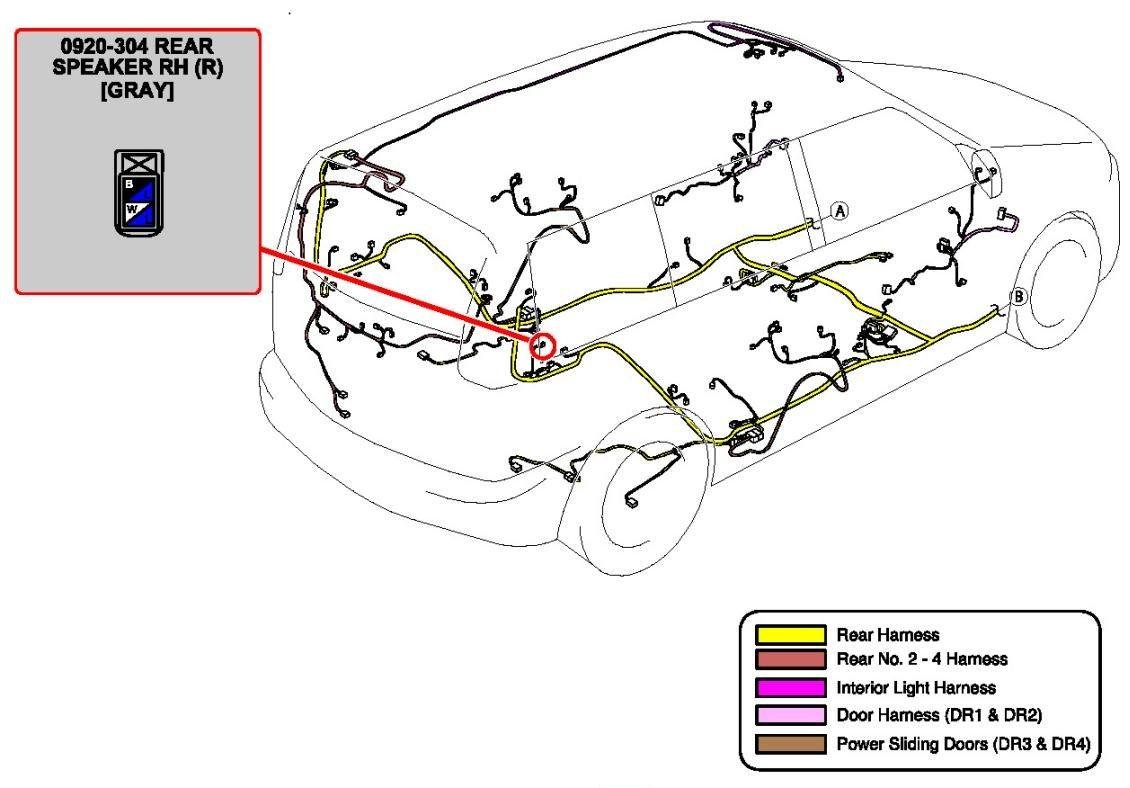 0920-304 REAR SPEAKER RH (R) [GRAY]

B
W

A
B

Rear Harness
Rear No. 2 - 4 Harness
Interior Light Harness
Door Harness (DR1 & DR2)
Power Sliding Doors (DR3 & DR4)