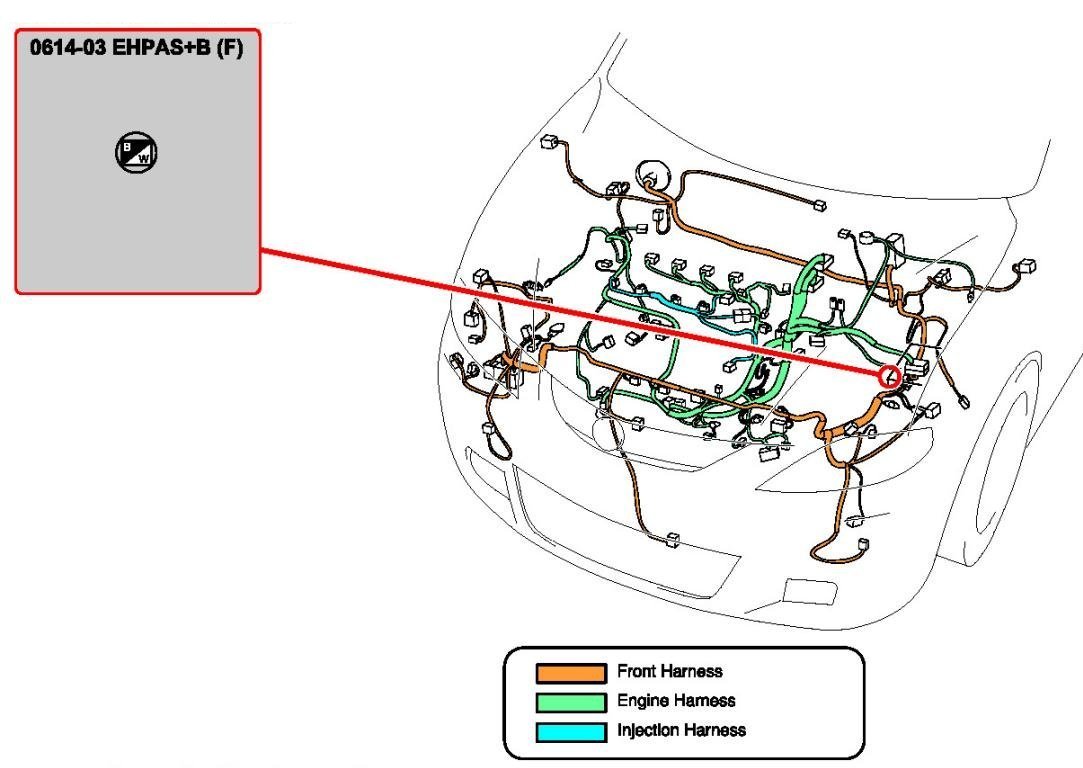 0614-03 EHPAS+B (F)

B W

Front Harness
Engine Harness
Injection Harness