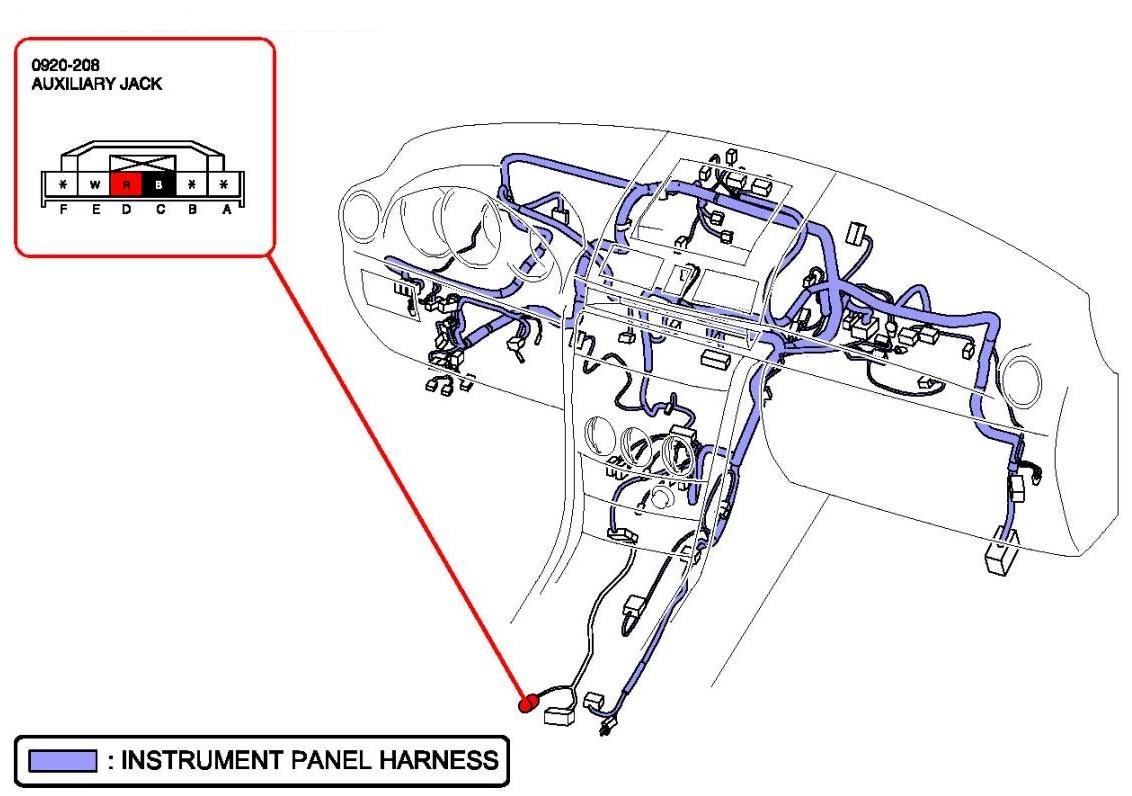 0920-208
AUXILIARY JACK

| * | W | R | B | * | * |
|---|---|---|---|---|---|
| F | E | D | C | B | A |

: INSTRUMENT PANEL HARNESS