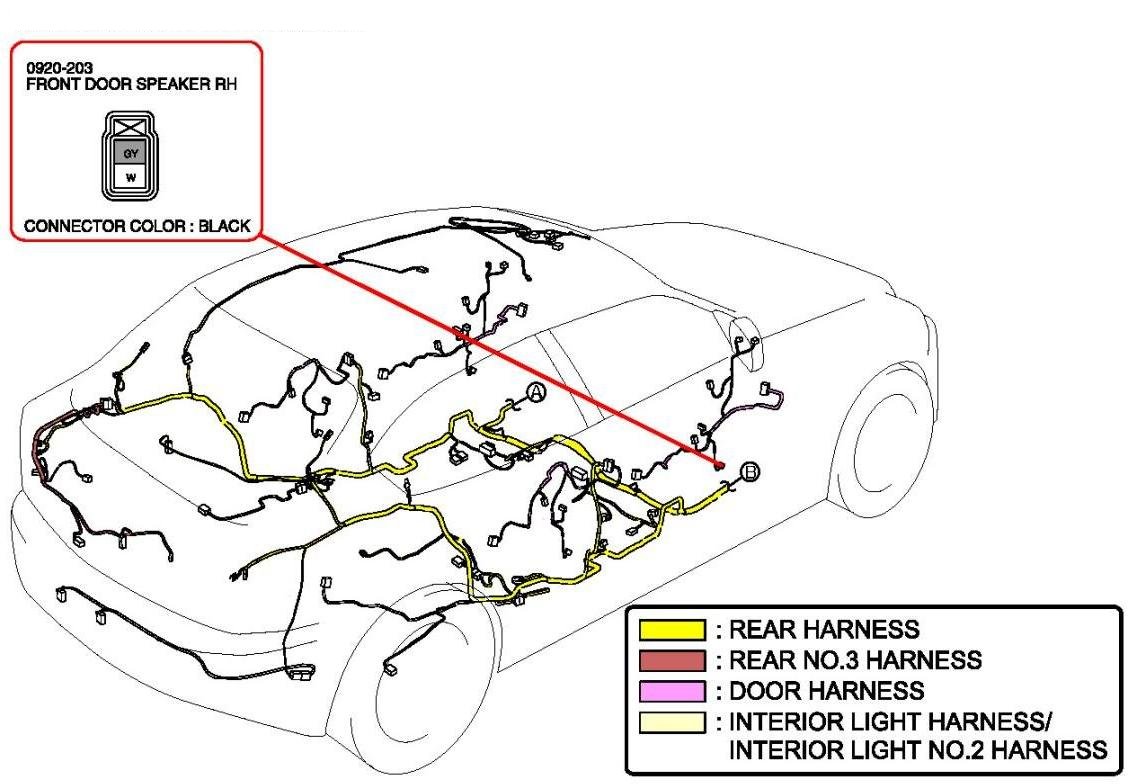 0920-203
FRONT DOOR SPEAKER RH

GY
W

CONNECTOR COLOR : BLACK

A

B

: REAR HARNESS
: REAR NO.3 HARNESS
: DOOR HARNESS
: INTERIOR LIGHT HARNESS/ INTERIOR LIGHT NO.2 HARNESS