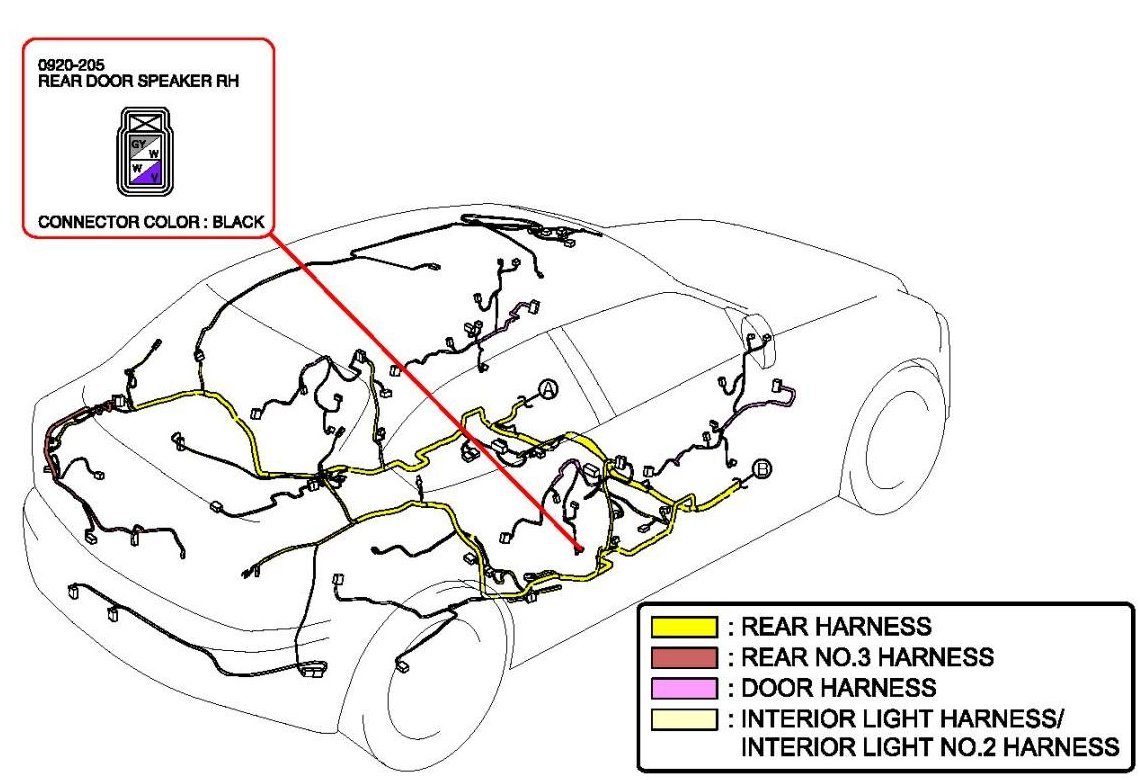 0920-205
REAR DOOR SPEAKER RH

GY
W
W
V

CONNECTOR COLOR : BLACK

A

B

: REAR HARNESS
: REAR NO.3 HARNESS
: DOOR HARNESS
: INTERIOR LIGHT HARNESS/
INTERIOR LIGHT NO.2 HARNESS