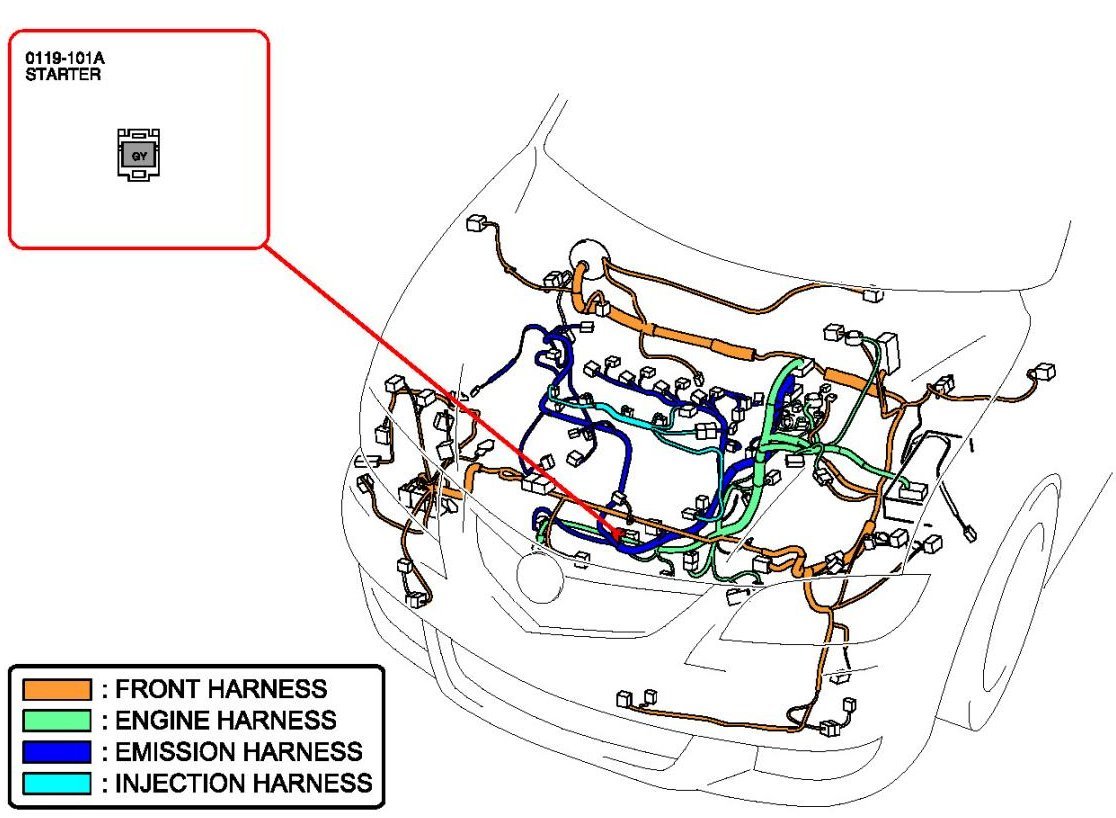 0119-101A
STARTER

GY

: FRONT HARNESS
: ENGINE HARNESS
: EMISSION HARNESS
: INJECTION HARNESS