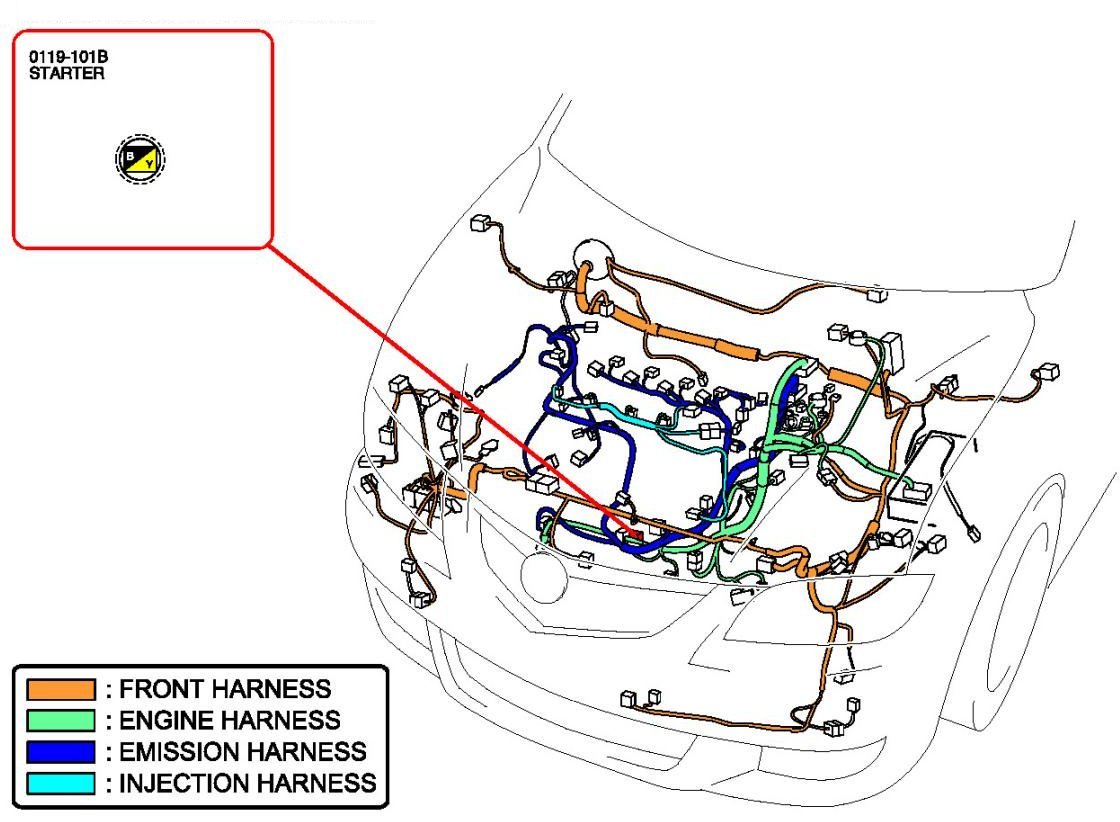 0119-101B
STARTER

B Y

: FRONT HARNESS
: ENGINE HARNESS
: EMISSION HARNESS
: INJECTION HARNESS