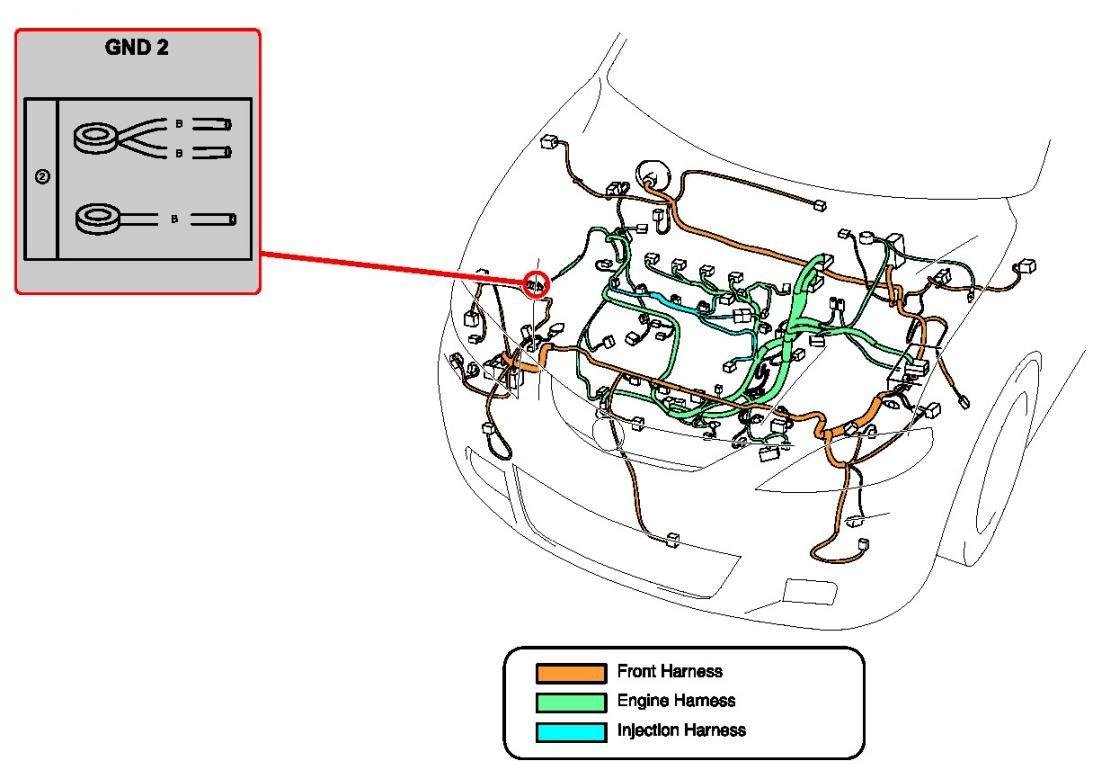 GND 2

②

B
B
B

Front Harness
Engine Harness
Injection Harness