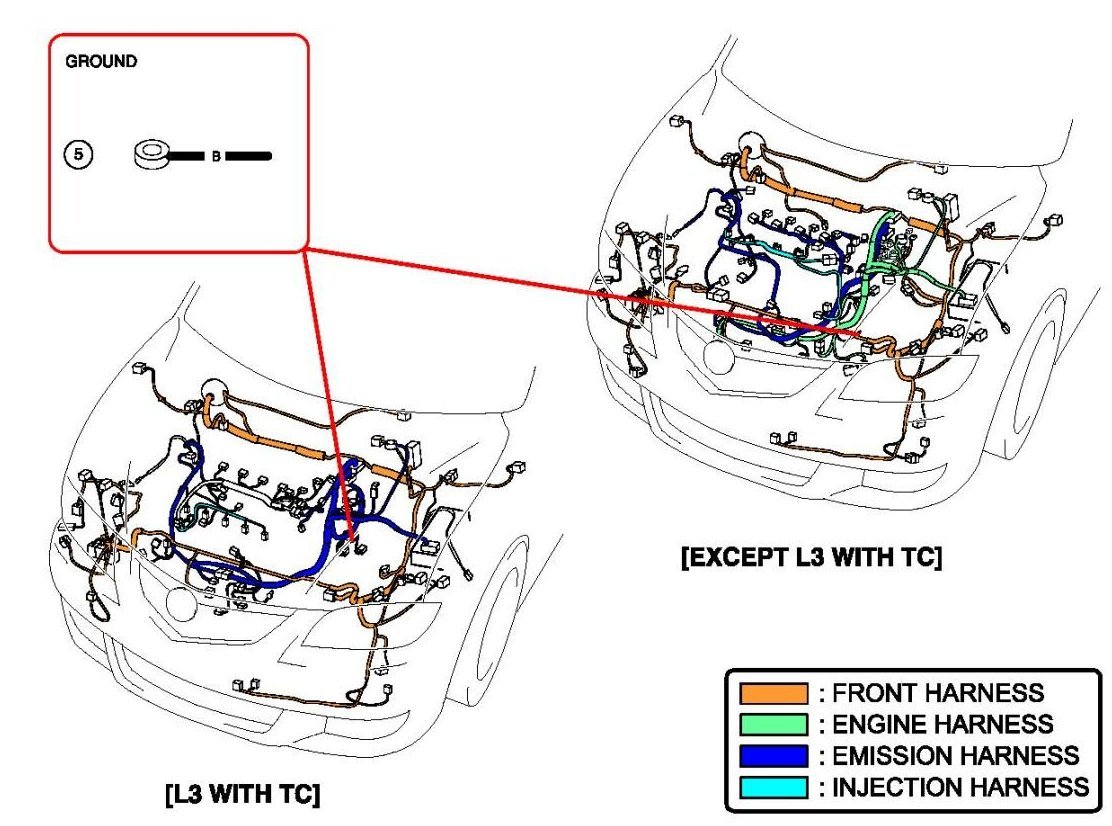 GROUND

5

B

[EXCEPT L3 WITH TC]

[L3 WITH TC]

: FRONT HARNESS
: ENGINE HARNESS
: EMISSION HARNESS
: INJECTION HARNESS