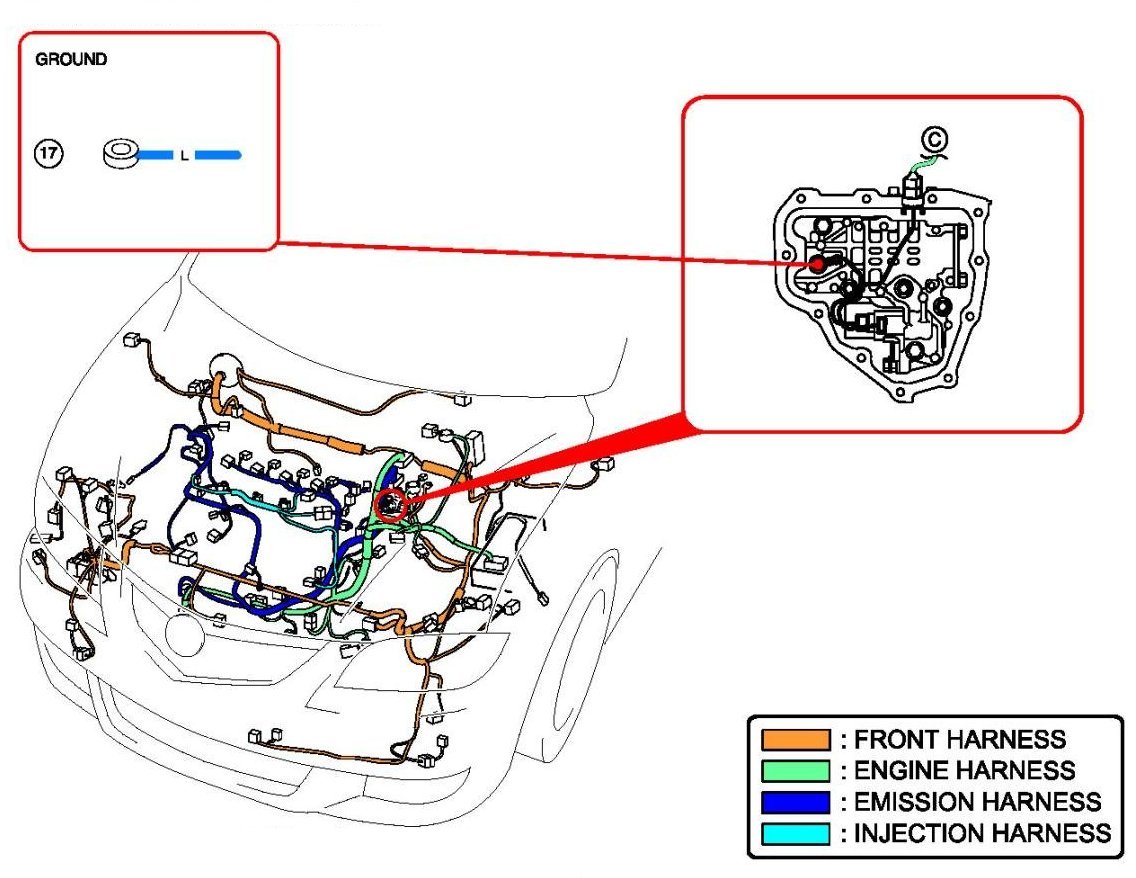 GROUND

17

L

C

: FRONT HARNESS
: ENGINE HARNESS
: EMISSION HARNESS
: INJECTION HARNESS