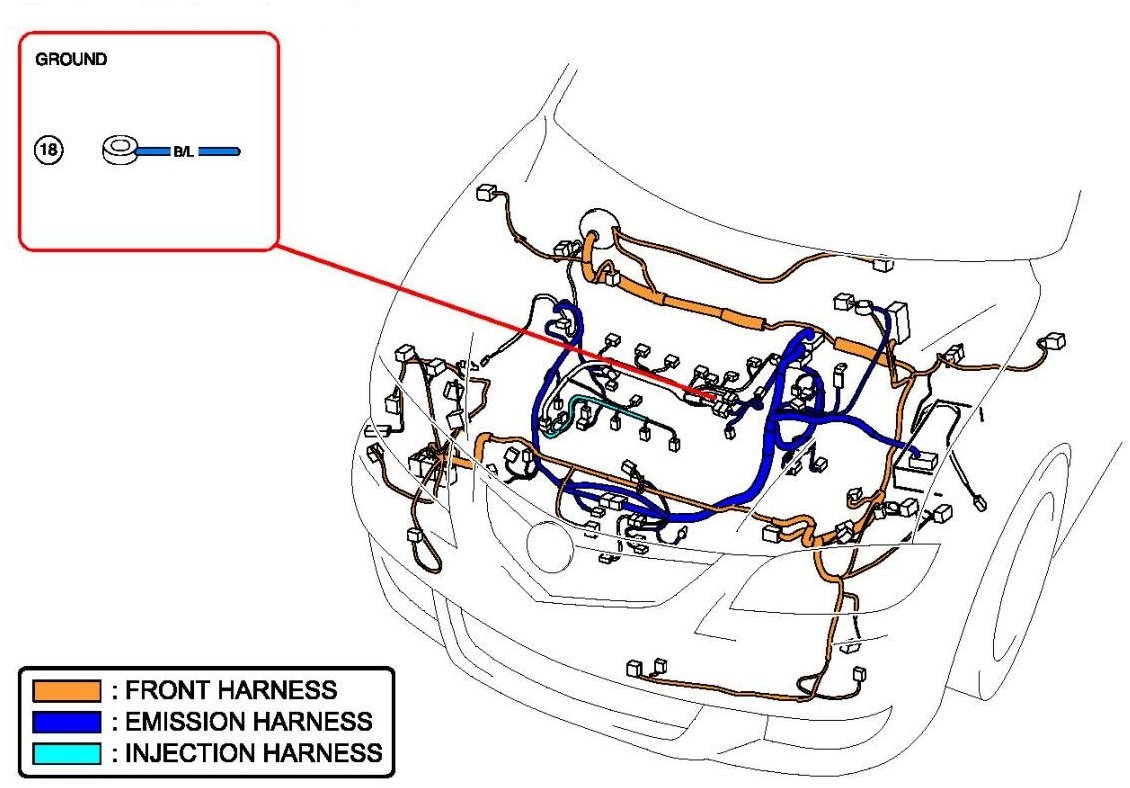 GROUND

18

B/L

: FRONT HARNESS
: EMISSION HARNESS
: INJECTION HARNESS