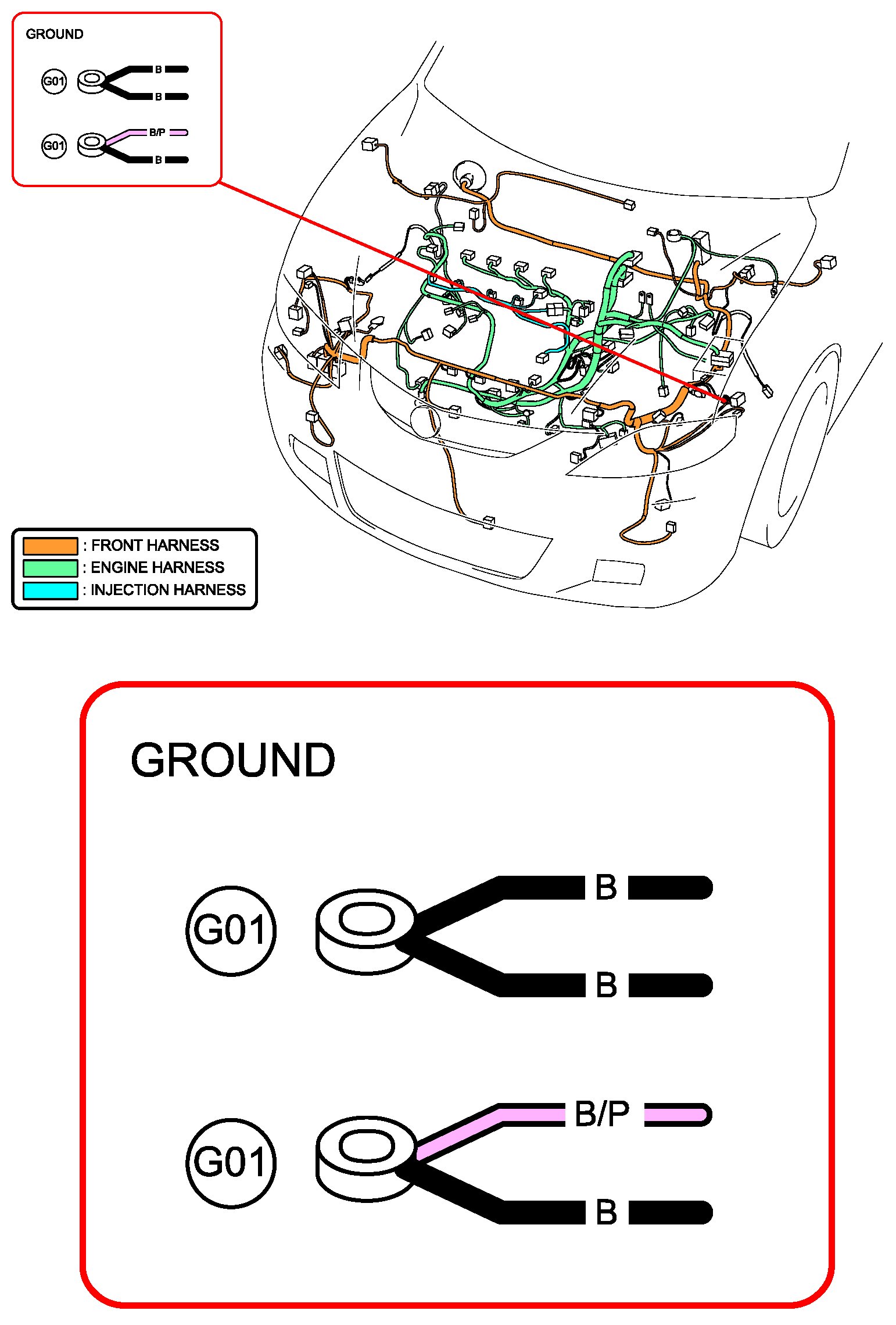 GROUND

G01 B B

G01 B/P B

: FRONT HARNESS
: ENGINE HARNESS
: INJECTION HARNESS

GROUND

G01 B B

G01 B/P B