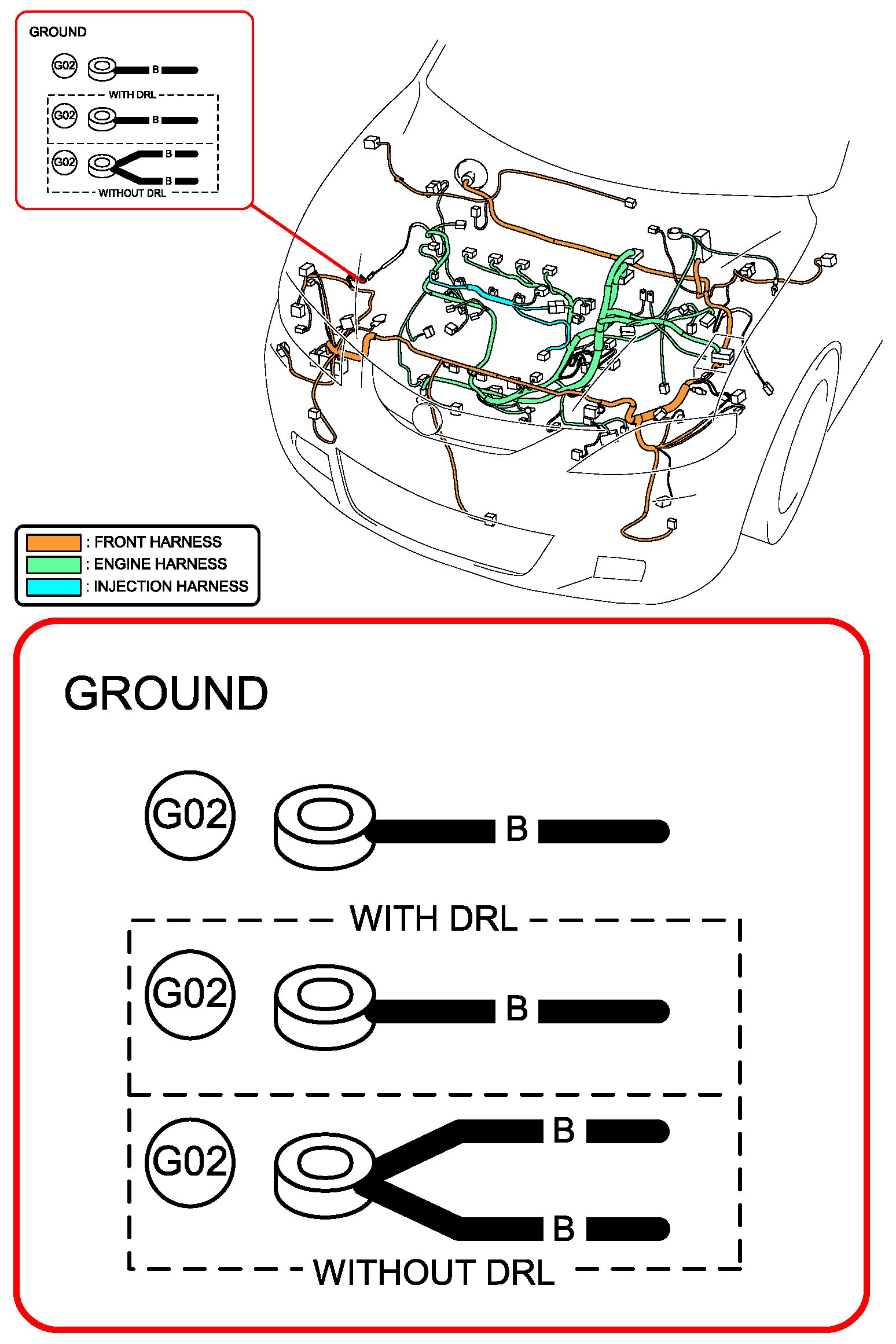 GROUND

G02 B

WITH DRL

G02 B

G02 B B

WITHOUT DRL

: FRONT HARNESS
: ENGINE HARNESS
: INJECTION HARNESS

GROUND

G02 B

WITH DRL

G02 B

G02 B B

WITHOUT DRL