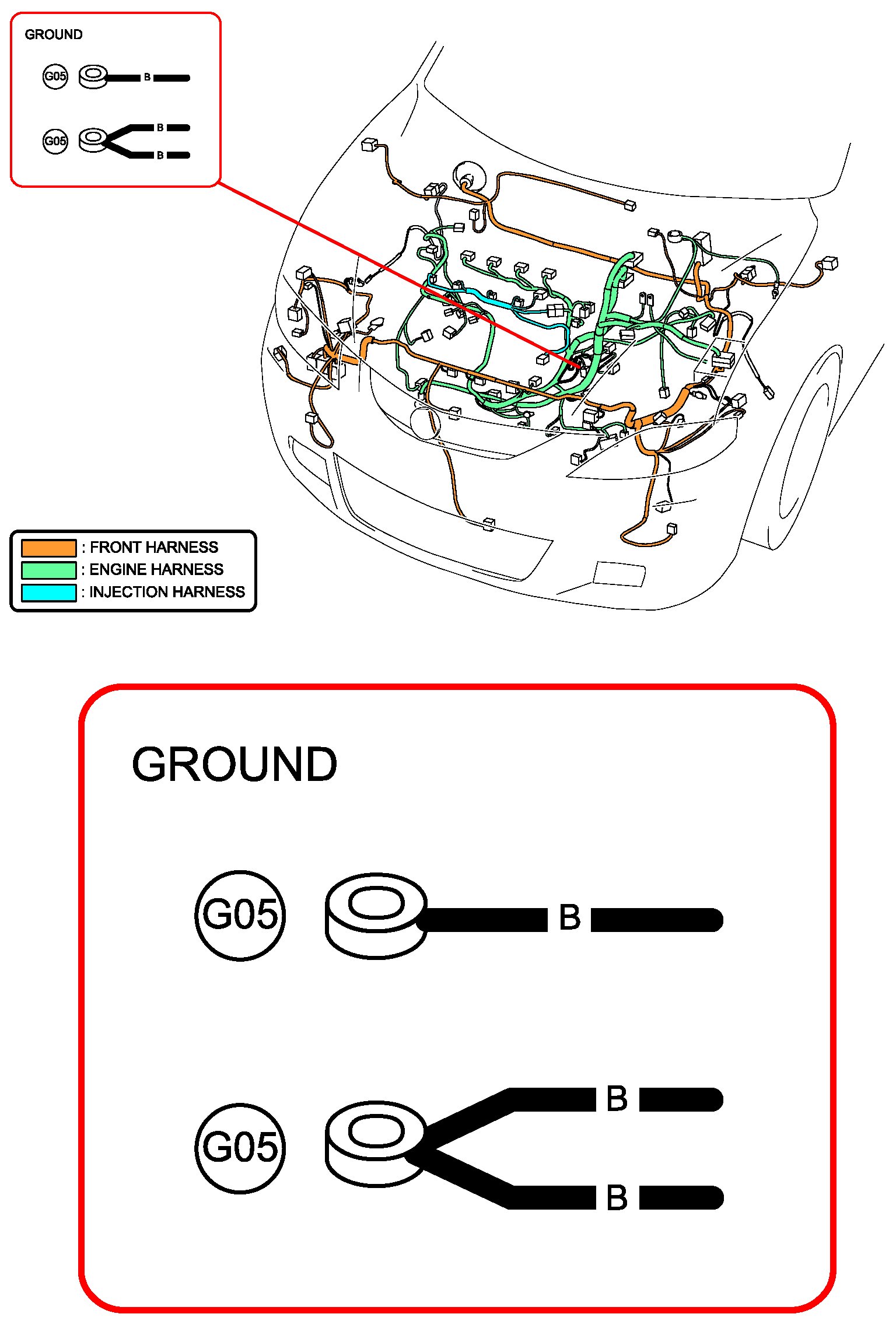 GROUND

G05 B

G05 B B

: FRONT HARNESS
: ENGINE HARNESS
: INJECTION HARNESS

GROUND

G05 B

G05 B B