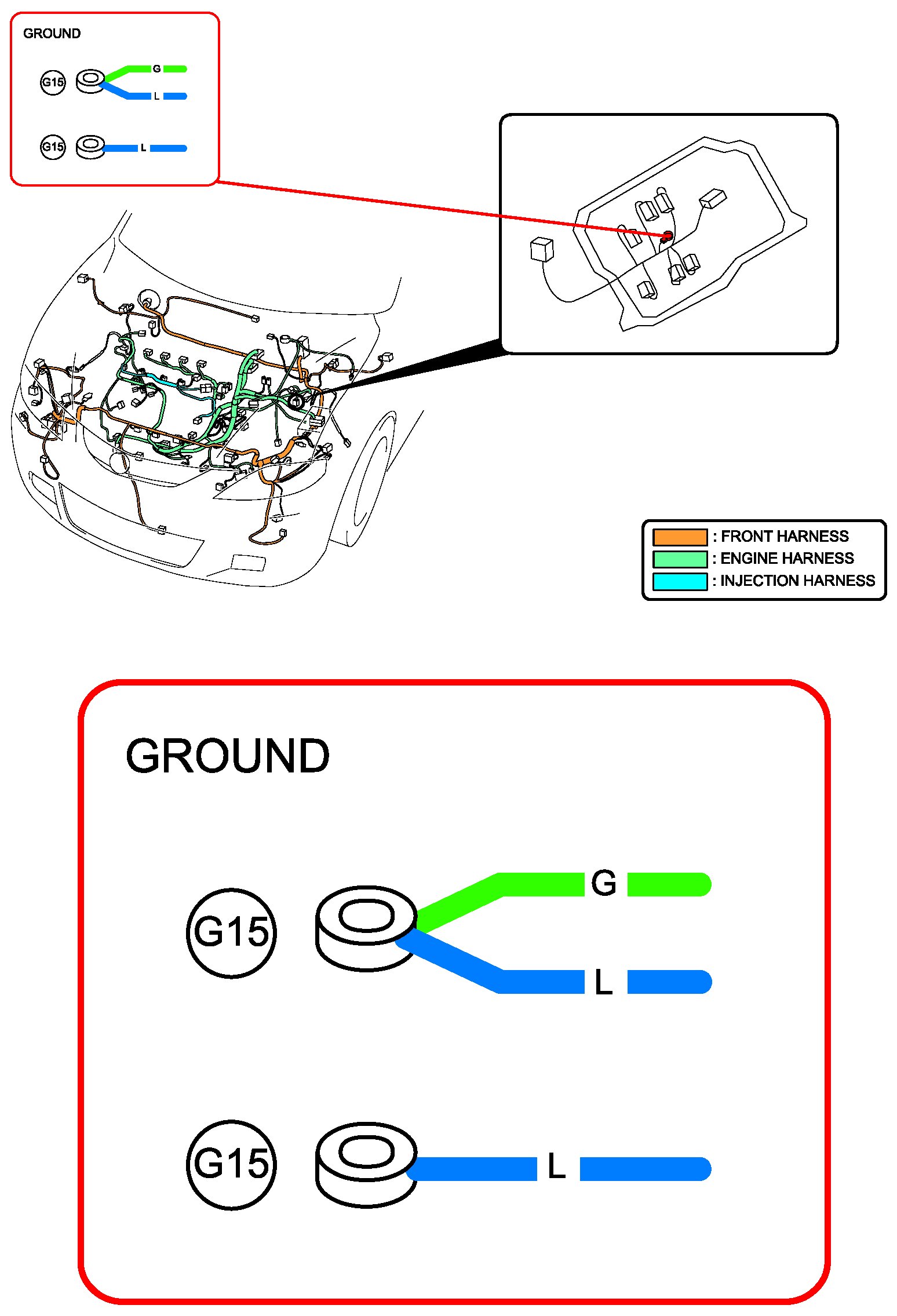 GROUND

G15 G

L

G15 L

: FRONT HARNESS
: ENGINE HARNESS
: INJECTION HARNESS

GROUND

G15 G

L

G15 L