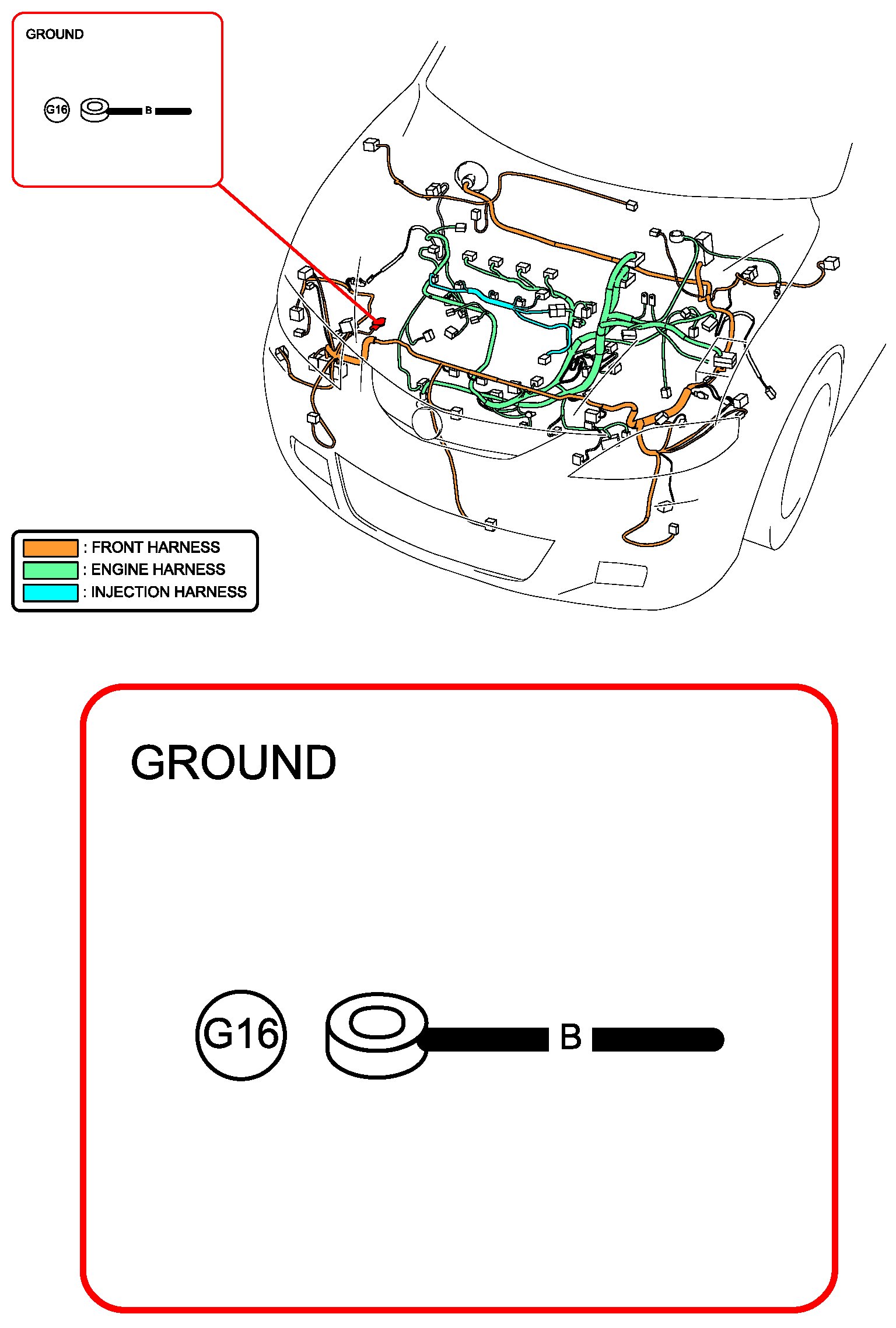 GROUND

G16 B

: FRONT HARNESS
: ENGINE HARNESS
: INJECTION HARNESS

GROUND

G16 B