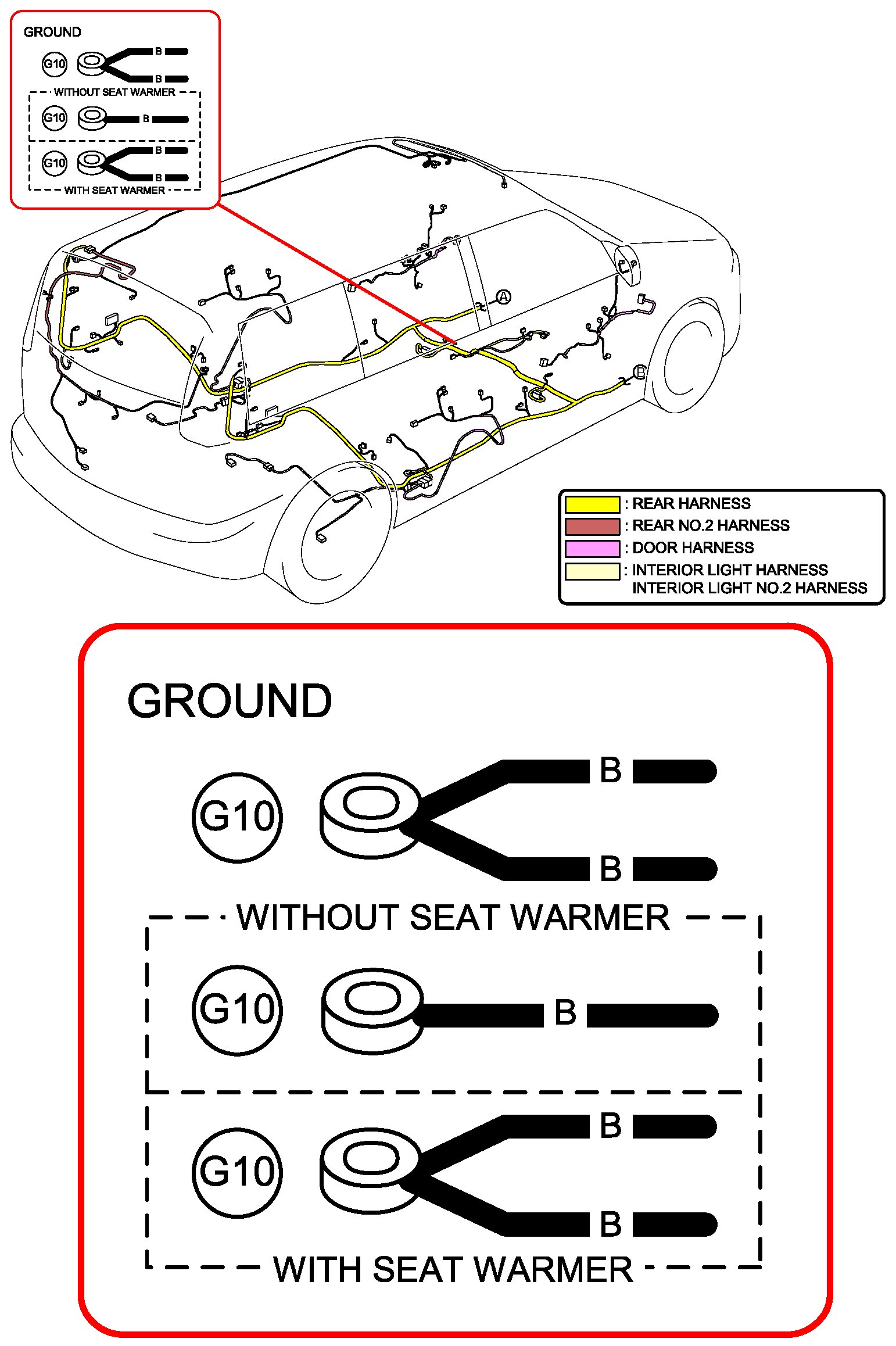 GROUND

G10 B B

WITHOUT SEAT WARMER

G10 B

G10 B B

WITH SEAT WARMER

A

B

: REAR HARNESS
: REAR NO.2 HARNESS
: DOOR HARNESS
: INTERIOR LIGHT HARNESS
INTERIOR LIGHT NO.2 HARNESS

GROUND

G10 B B

WITHOUT SEAT WARMER

G10 B

G10 B B

WITH SEAT WARMER