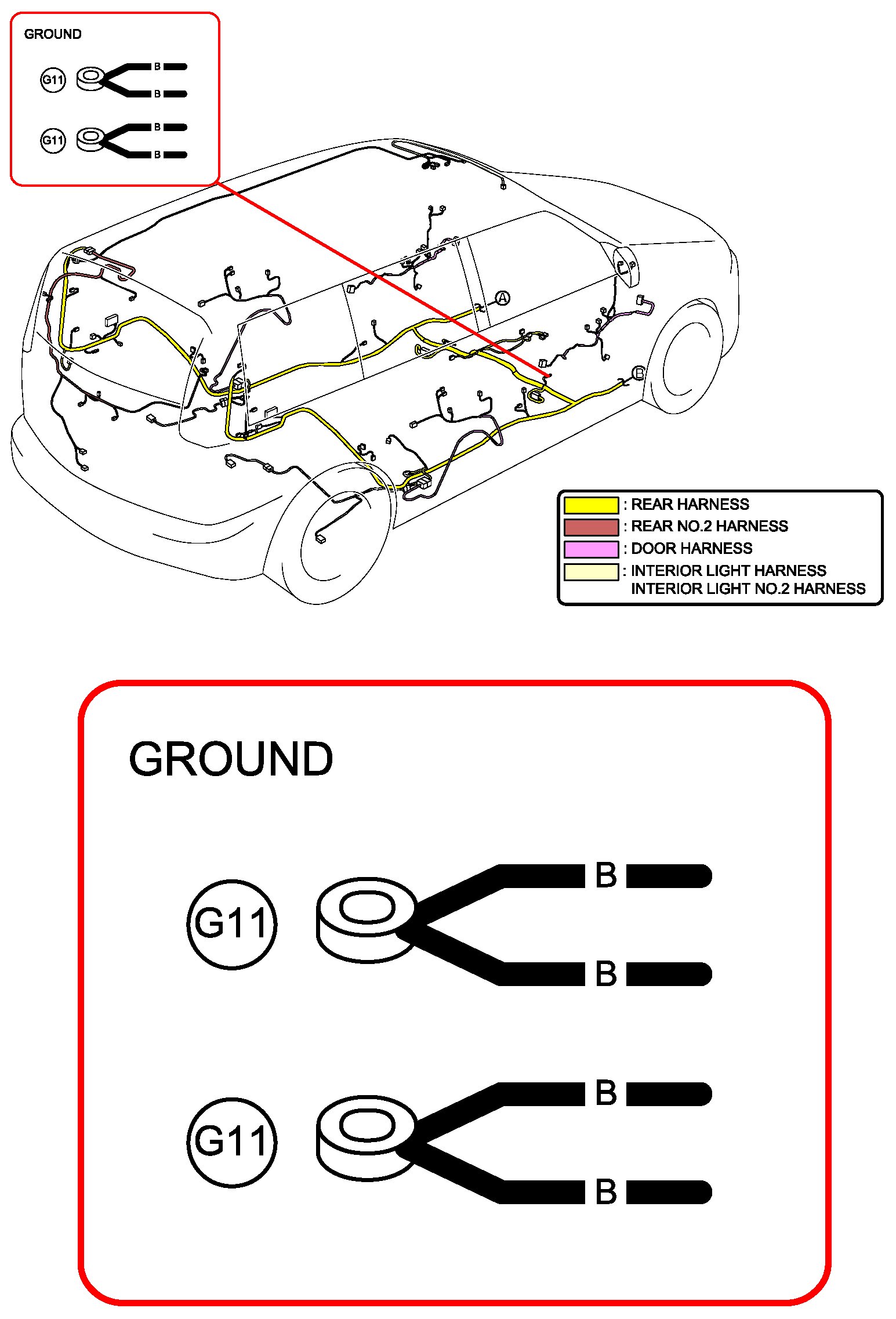 GROUND

G11 B B

G11 B B

A

B

: REAR HARNESS
: REAR NO.2 HARNESS
: DOOR HARNESS
: INTERIOR LIGHT HARNESS
INTERIOR LIGHT NO.2 HARNESS

GROUND

G11 B B

G11 B B