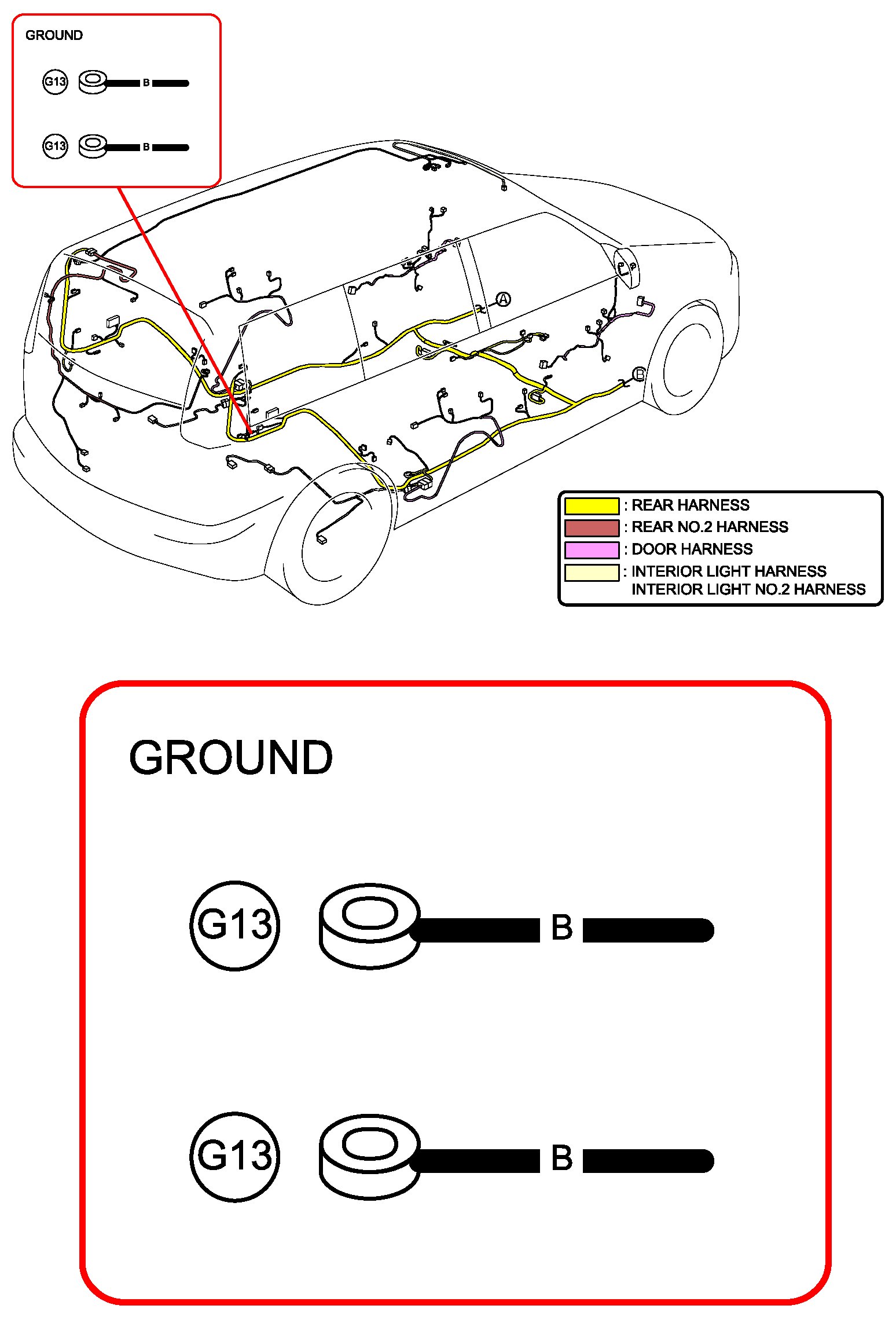 GROUND

G13 B

G13 B

A

B

: REAR HARNESS
: REAR NO.2 HARNESS
: DOOR HARNESS
: INTERIOR LIGHT HARNESS
INTERIOR LIGHT NO.2 HARNESS

GROUND

G13 B

G13 B