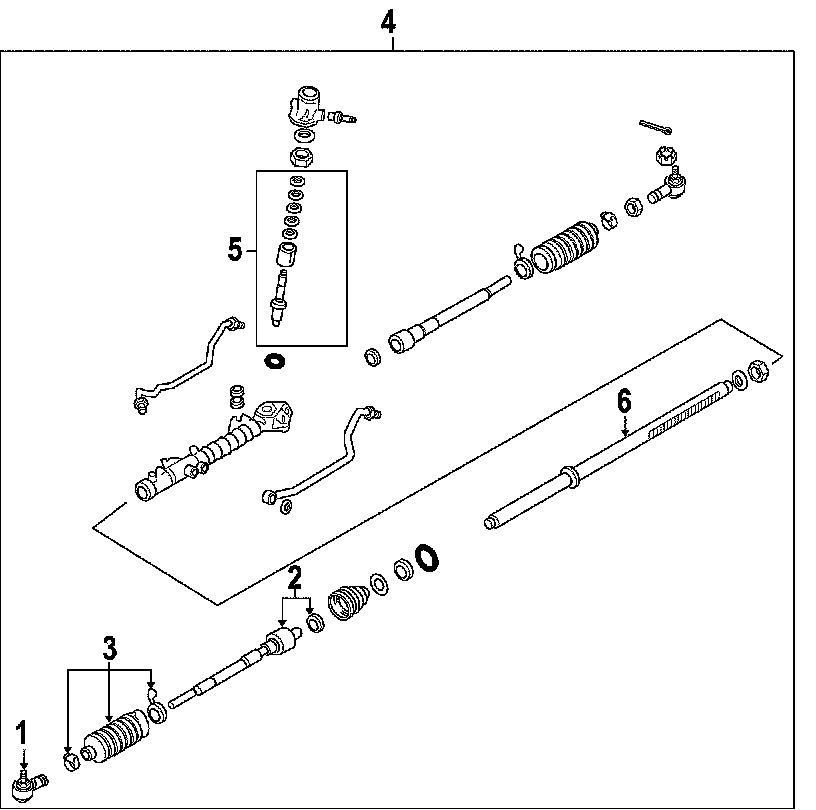 4
5
6
2
3
1