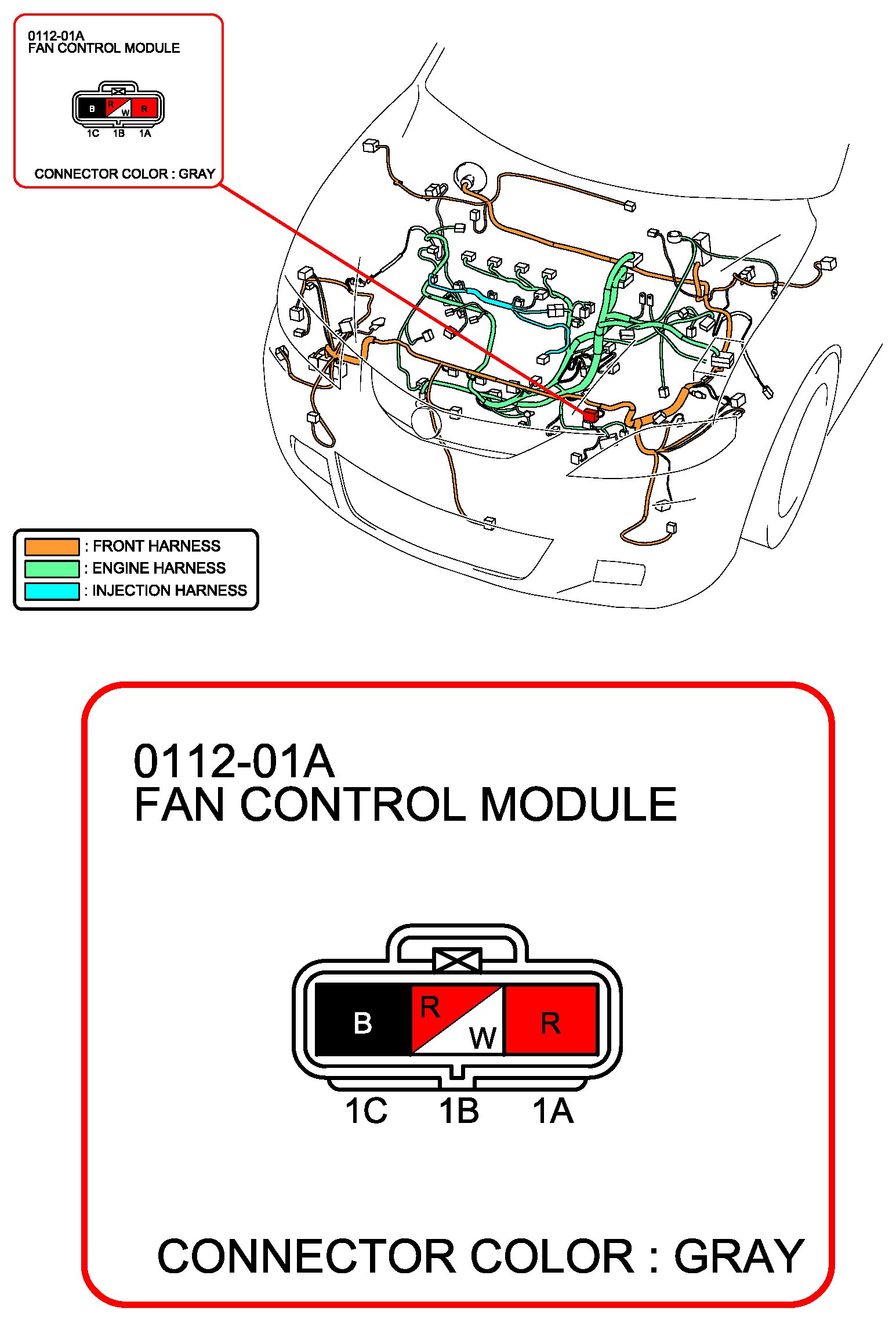 0112-01A
FAN CONTROL MODULE

B R W R
1C 1B 1A

CONNECTOR COLOR : GRAY

: FRONT HARNESS
: ENGINE HARNESS
: INJECTION HARNESS

0112-01A
FAN CONTROL MODULE

B R W R
1C 1B 1A

CONNECTOR COLOR : GRAY