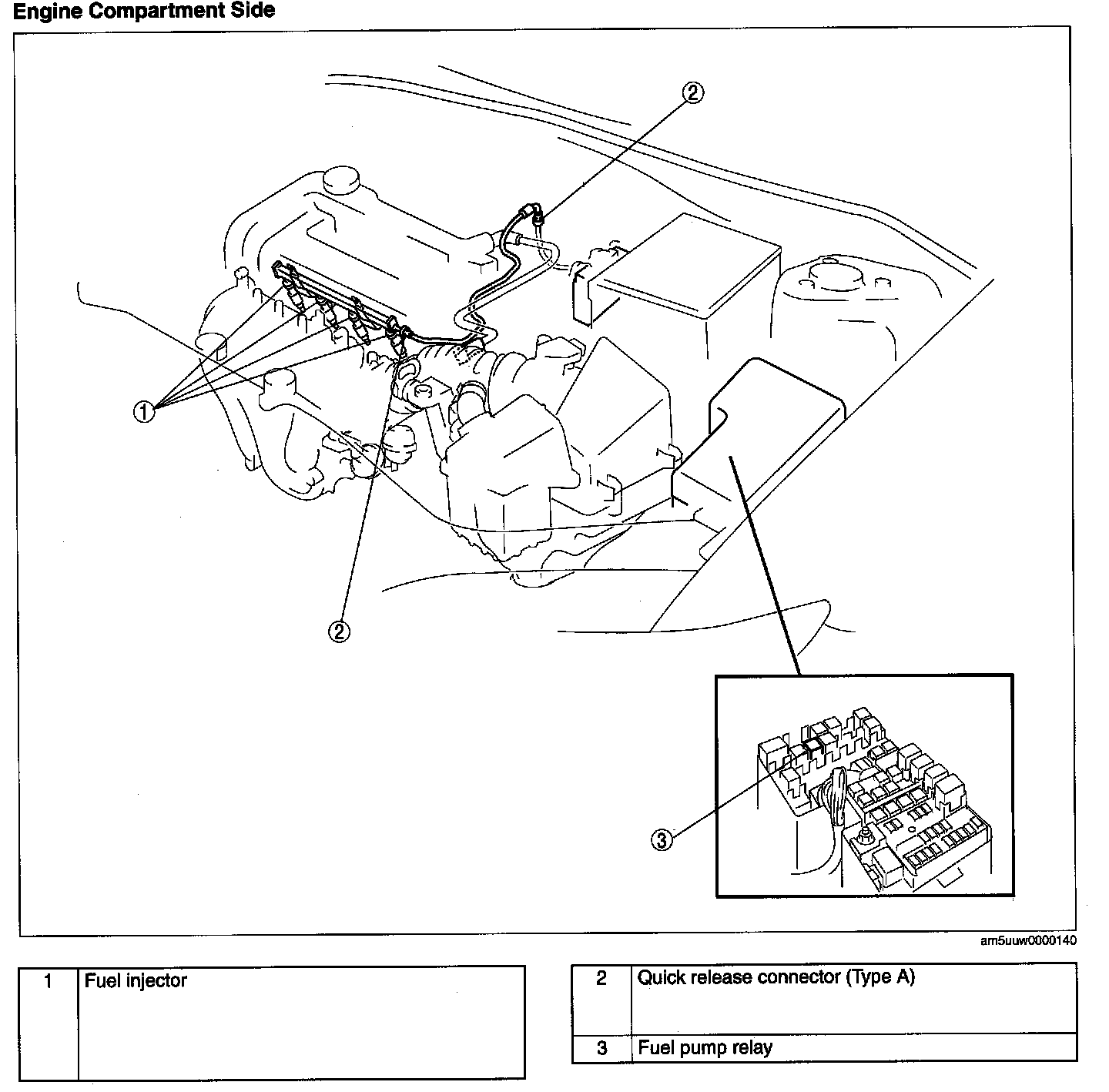 Engine Compartment Side

2

1

2

3

am5uuw0000140

| 1 | Fuel injector |
|---|---|

| 2 | Quick release connector (Type A) |
|---|---|
| 3 | Fuel pump relay |